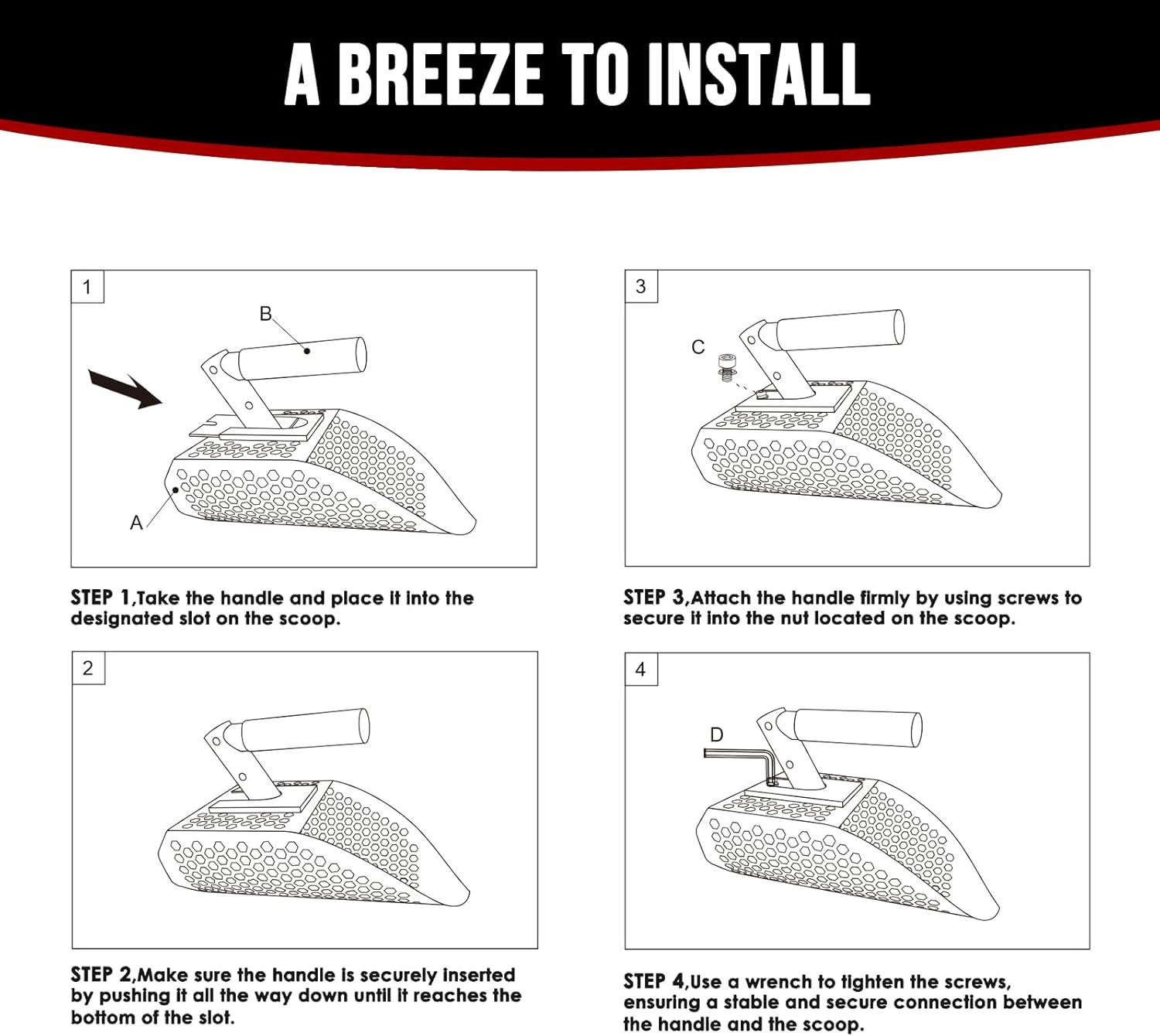 A BREEZE TO INSTALL

1

B

A

STEP 1,Take the handle and place it into the designated slot on the scoop.

2

STEP 2,Make sure the handle is securely inserted by pushing it all the way down until it reaches the bottom of the slot.

3

C

STEP 3,Attach the handle firmly by using screws to secure it into the nut located on the scoop.

4

D

STEP 4,Use a wrench to tighten the screws, ensuring a stable and secure connection between the handle and the scoop.