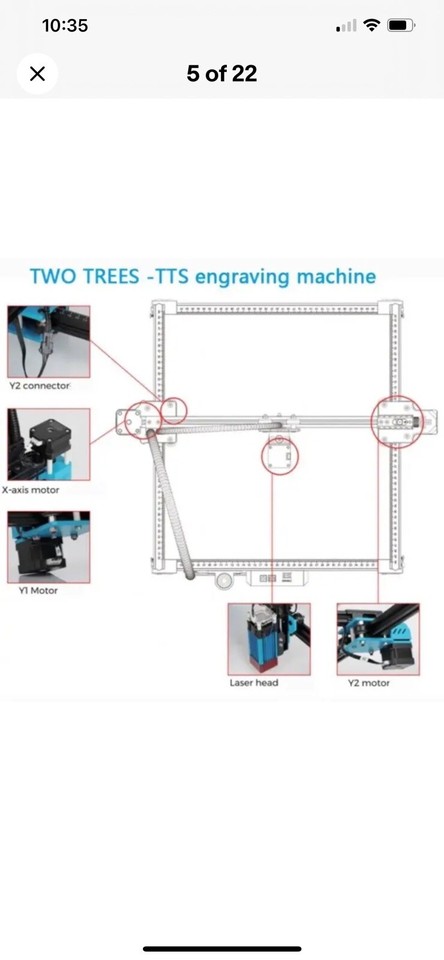 10:35

5 of 22

TWO TREES -TTS engraving machine

Y2 connector

X-axis motor

Y1 Motor

Laser head

Y2 motor