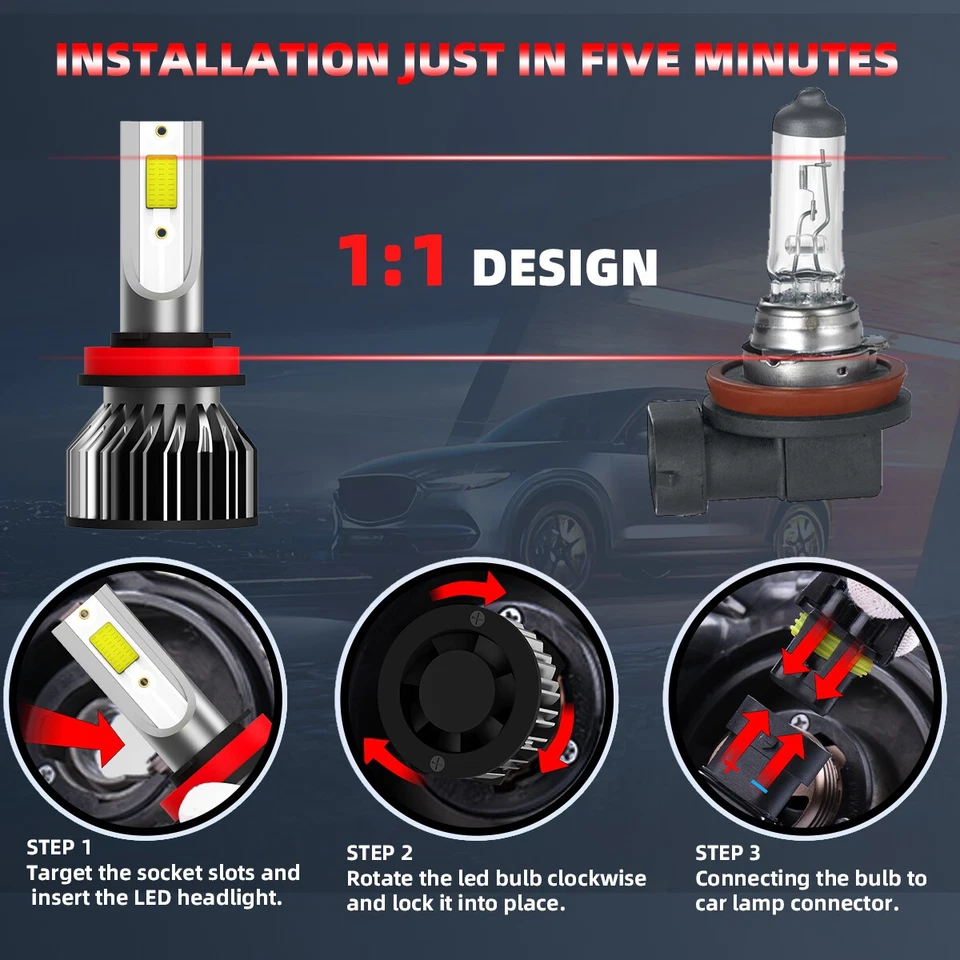 INSTALLATION JUST IN FIVE MINUTES

1:1 DESIGN

STEP 1
Target the socket slots and insert the LED headlight.

STEP 2
Rotate the led bulb clockwise and lock it into place.

STEP 3
Connecting the bulb to car lamp connector.