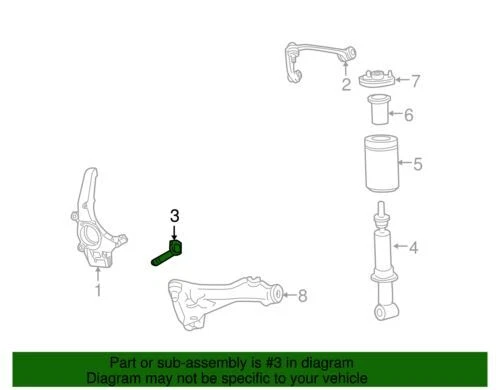 2
7
6
5
3
4
1
8

Part or sub-assembly is #3 in diagram
Diagram may not be specific to your vehicle