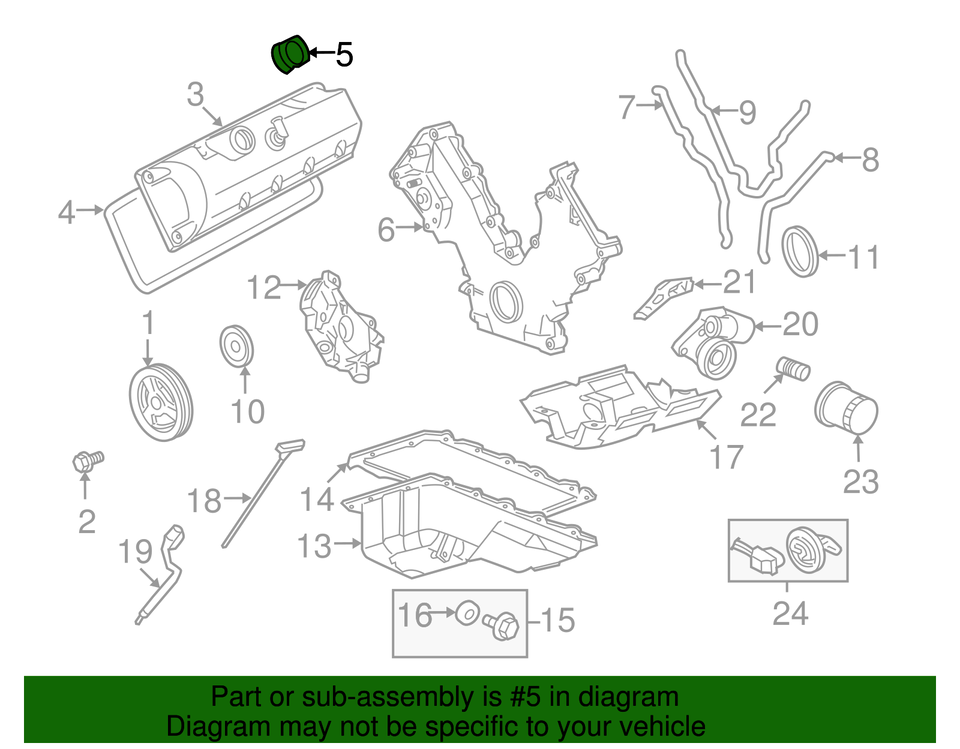 5
3
7
9
8
4
6
11
12
21
1
20
10
22
17
23
2
18
14
13
19
16
15
24

Part or sub-assembly is #5 in diagram
Diagram may not be specific to your vehicle