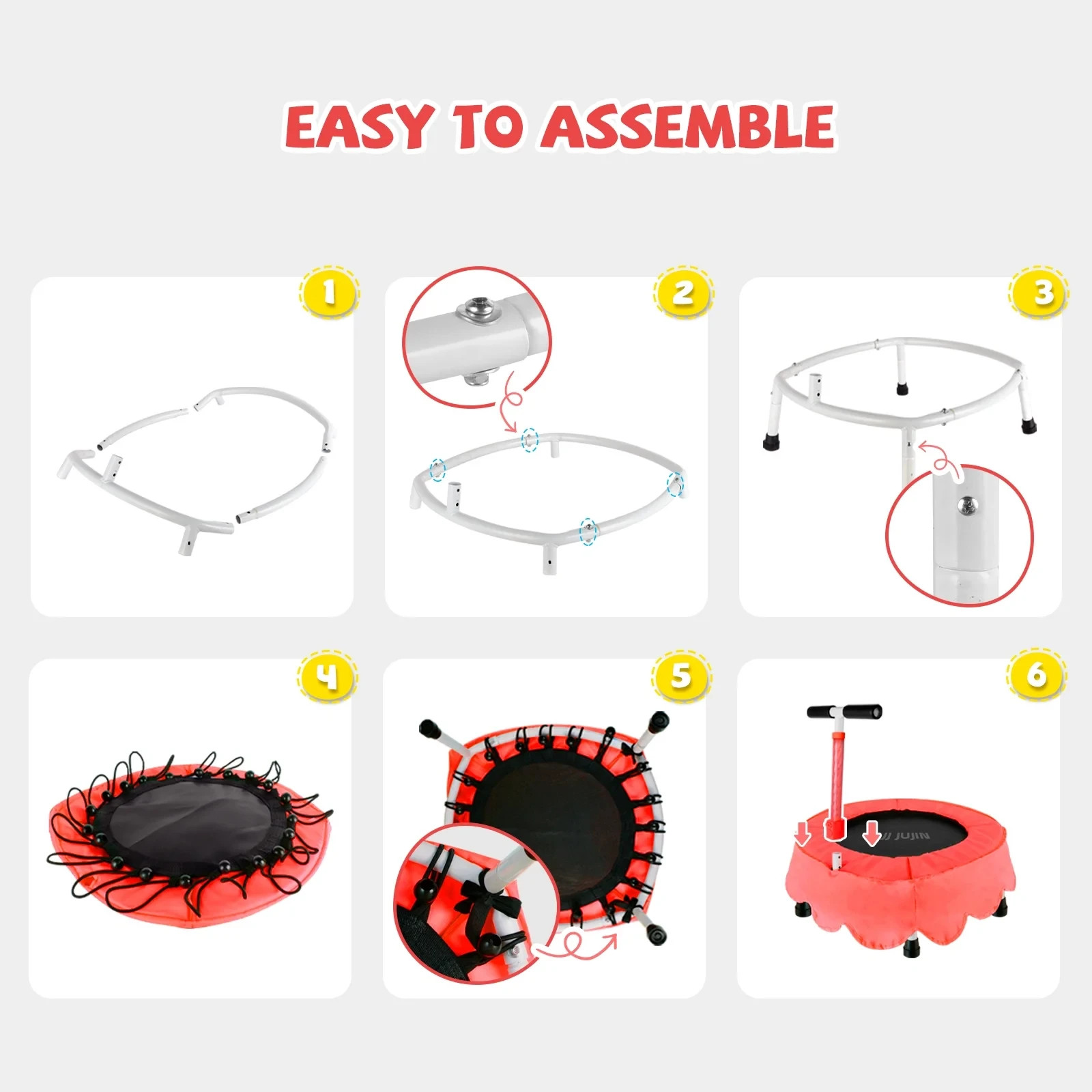 EASY TO ASSEMBLE

1

2

3

4

5

6

JUJIN