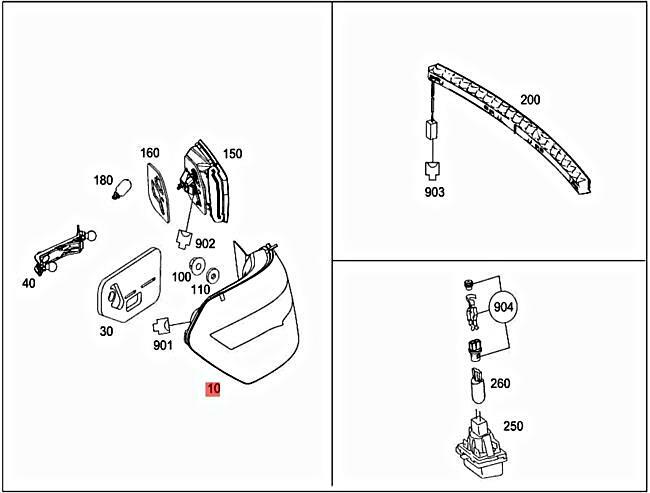 160
150
180
902
40
100
110
30
901
10
200
903
904
260
250