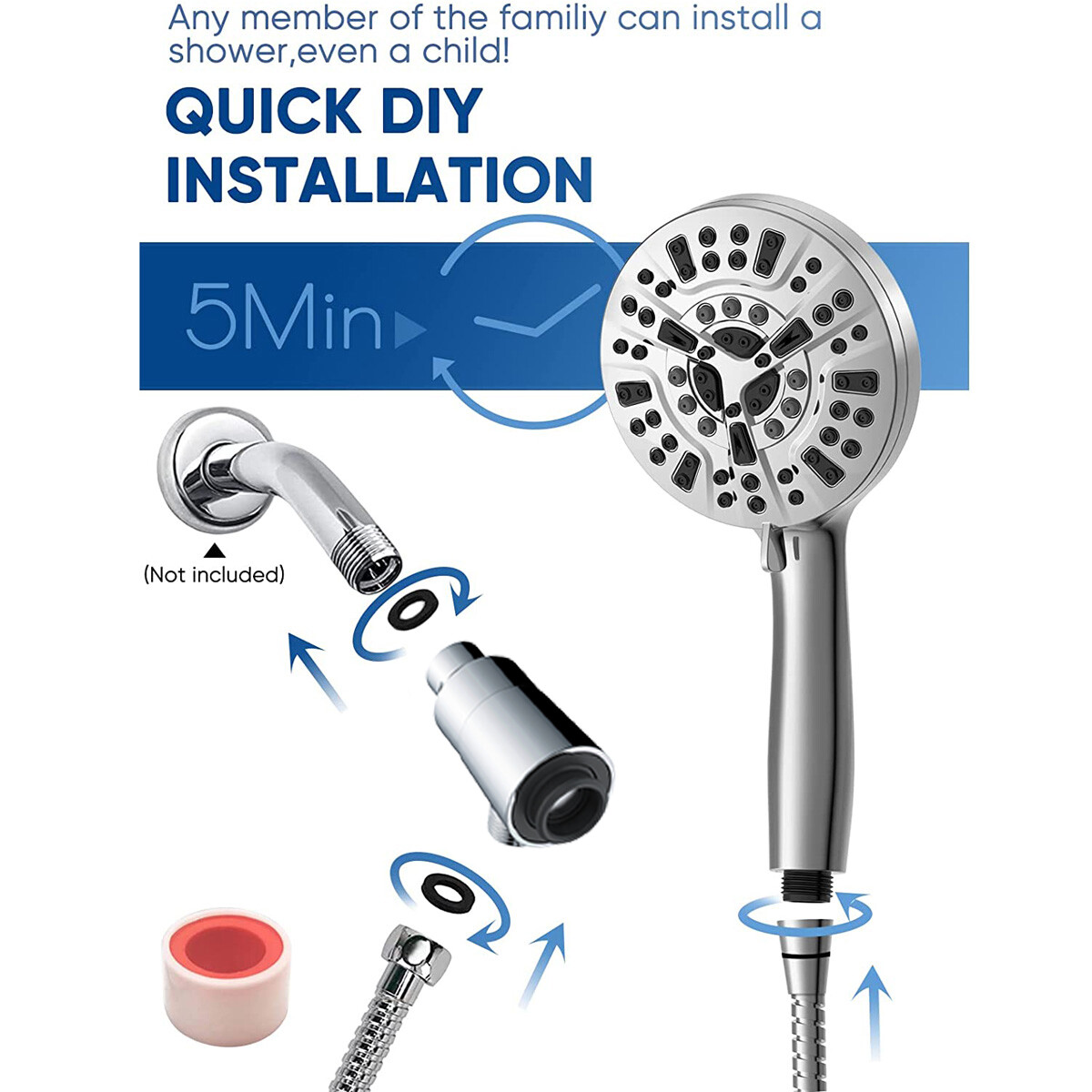 Any member of the familiy can install a shower,even a child!

QUICK DIY INSTALLATION

5Min

(Not included)