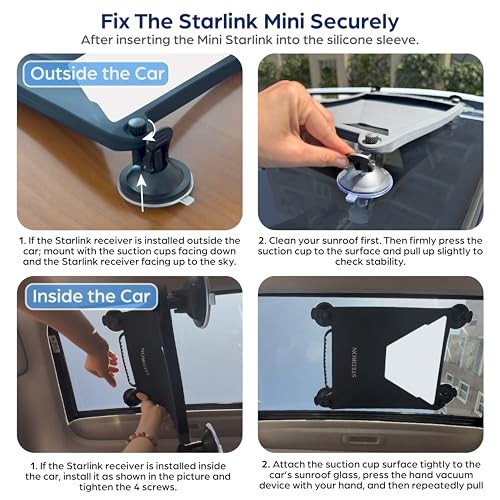 Fix The Starlink Mini Securely
After inserting the Mini Starlink into the silicone sleeve.

Outside the Car

1. If the Starlink receiver is installed outside the car; mount with the suction cups facing down and the Starlink receiver facing up to the sky.

2. Clean your sunroof first. Then firmly press the suction cup to the surface and pull up slightly to check stability.

Inside the Car

STEDRON

STEDRON

1. If the Starlink receiver is installed inside the car, install it as shown in the picture and tighten the 4 screws.

2. Attach the suction cup surface tightly to the car's sunroof glass, press the hand vacuum device with your hand, and then repeatedly pull