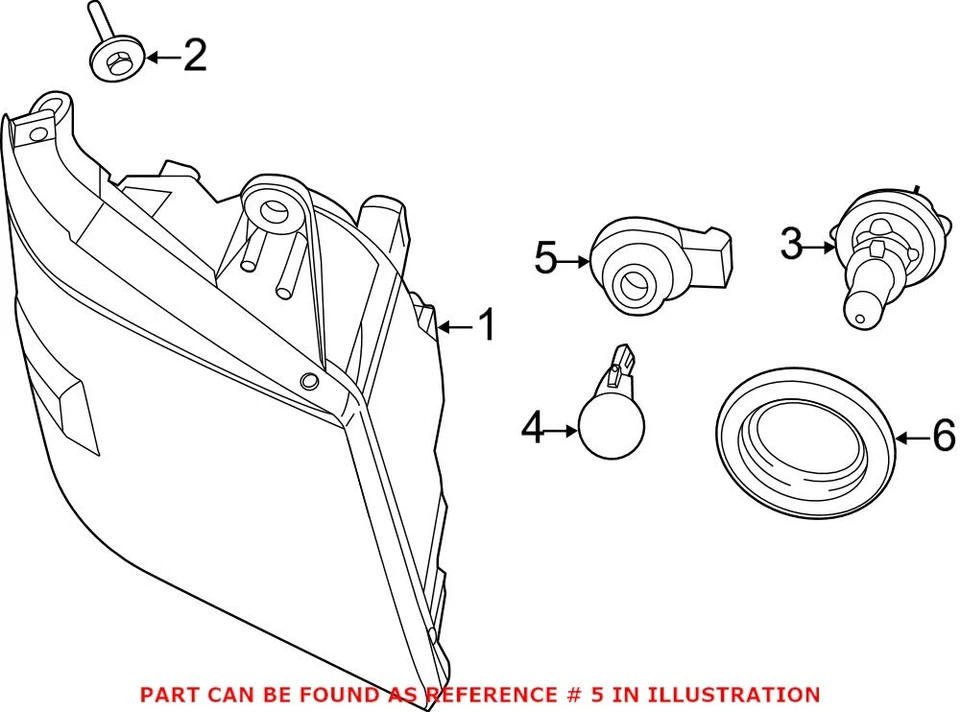 2

5

3

1

4

6

PART CAN BE FOUND AS REFERENCE # 5 IN ILLUSTRATION