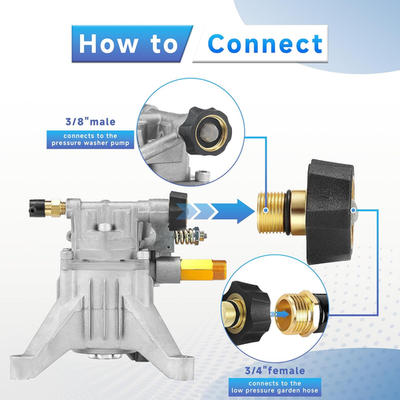 How to Connect

3/8"male
connects to the pressure washer pump

3/4"female
connects to the low pressure garden hose