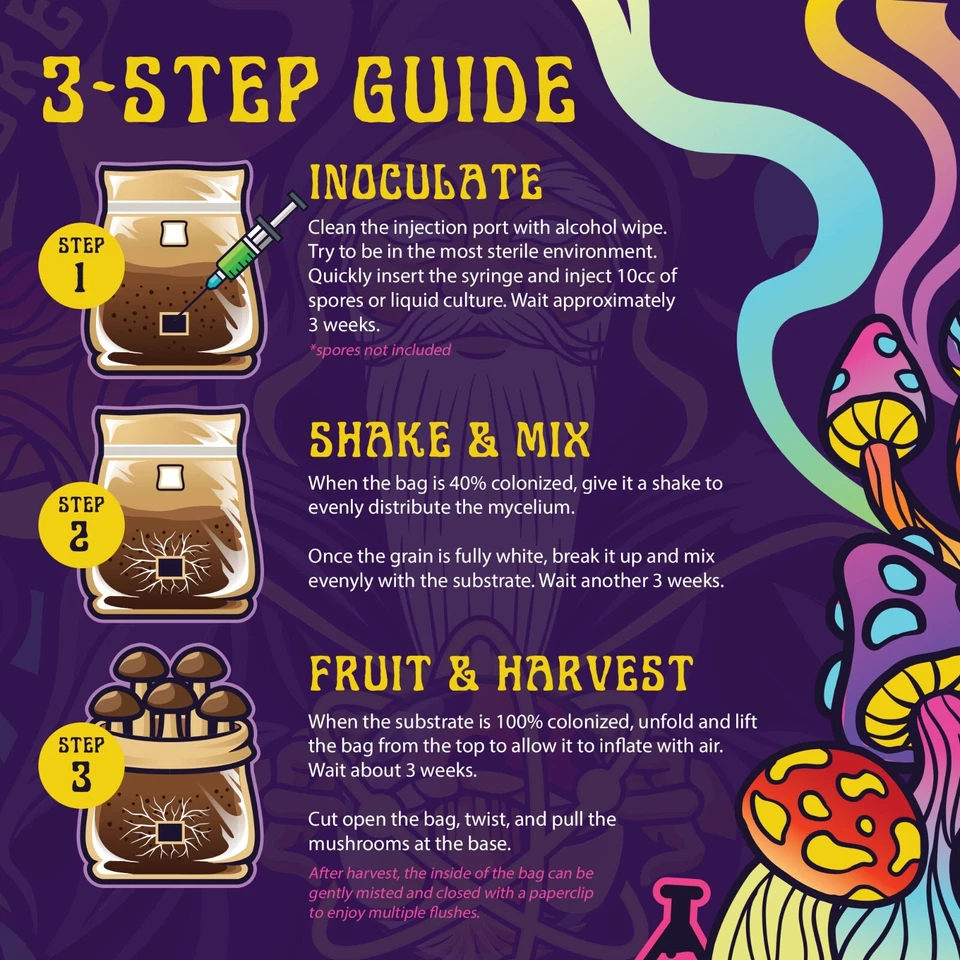 3-STEP GUIDE

STEP 1

INOCULATE

Clean the injection port with alcohol wipe. Try to be in the most sterile environment. Quickly insert the syringe and inject 10cc of spores or liquid culture. Wait approximately 3 weeks.

*spores not included

STEP 2

SHAKE & MIX

When the bag is 40% colonized, give it a shake to evenly distribute the mycelium.

Once the grain is fully white, break it up and mix evenyly with the substrate. Wait another 3 weeks.

STEP 3

FRUIT & HARVEST

When the substrate is 100% colonized, unfold and lift the bag from the top to allow it to inflate with air. Wait about 3 weeks.

Cut open the bag, twist, and pull the mushrooms at the base.

After harvest, the inside of the bag can be gently misted and closed with a paperclip to enjoy multiple flushes.