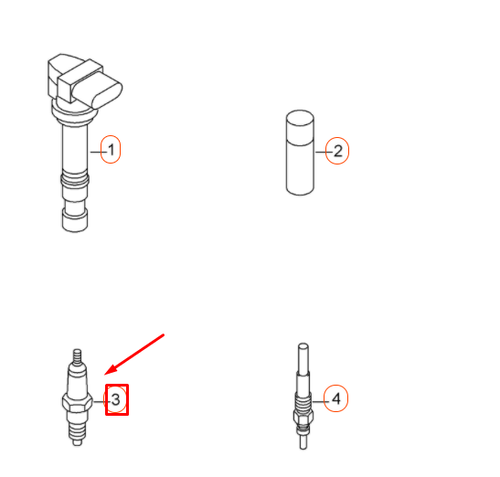 1

2

3

4