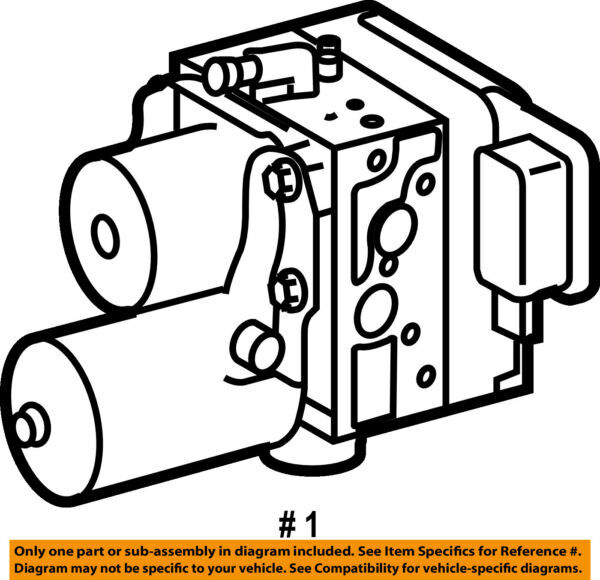 # 1

Only one part or sub-assembly in diagram included. See Item Specifics for Reference #.
Diagram may not be specific to your vehicle. See Compatibility for vehicle-specific diagrams.