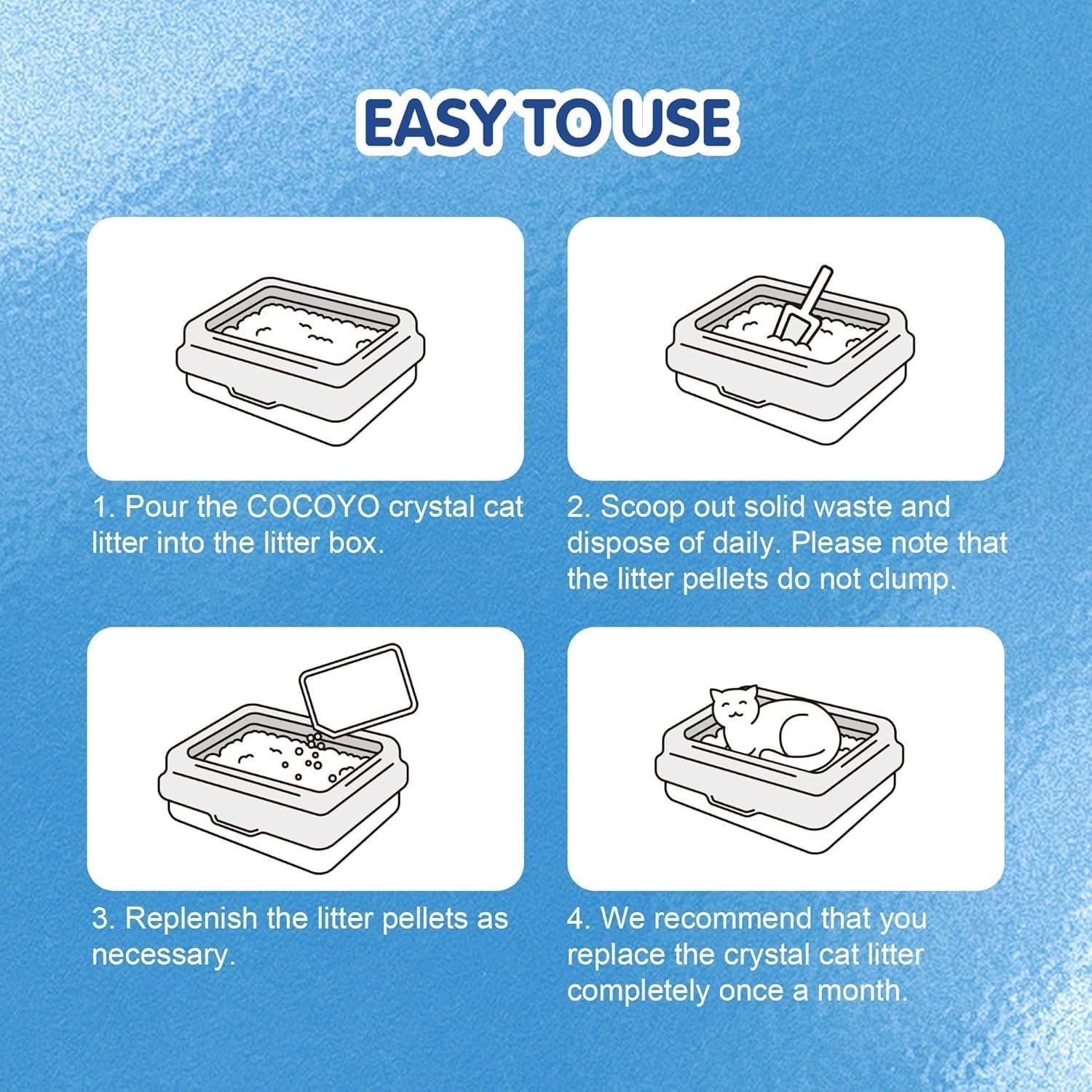 EASY TO USE

1. Pour the COCOYO crystal cat litter into the litter box.

2. Scoop out solid waste and dispose of daily. Please note that the litter pellets do not clump.

3. Replenish the litter pellets as necessary.

4. We recommend that you replace the crystal cat litter completely once a month.