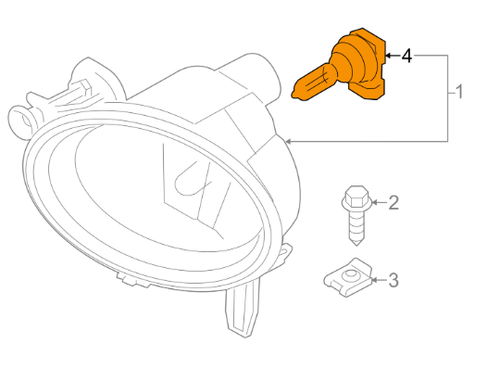 4
1
2
3