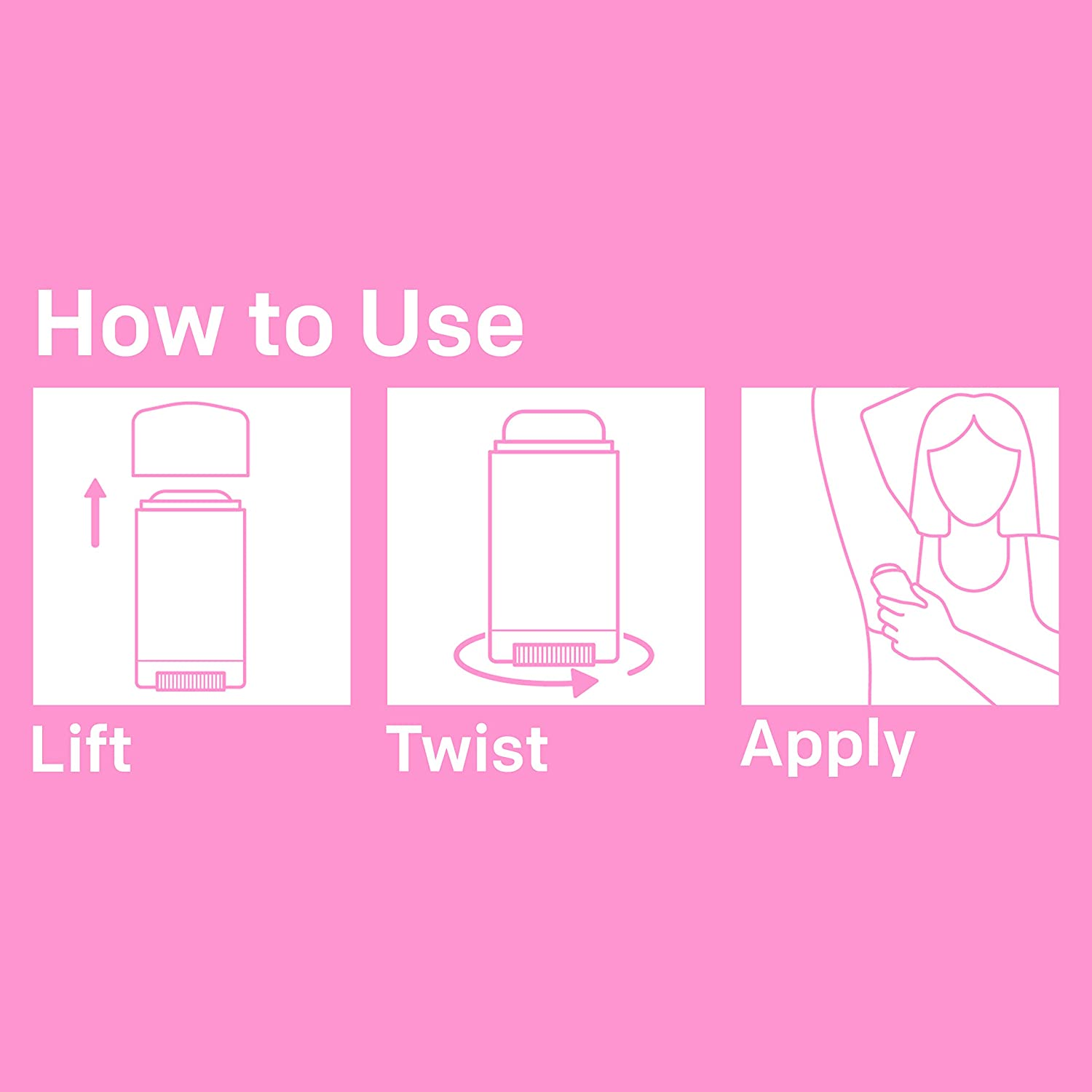 How to Use

Lift

Twist

Apply