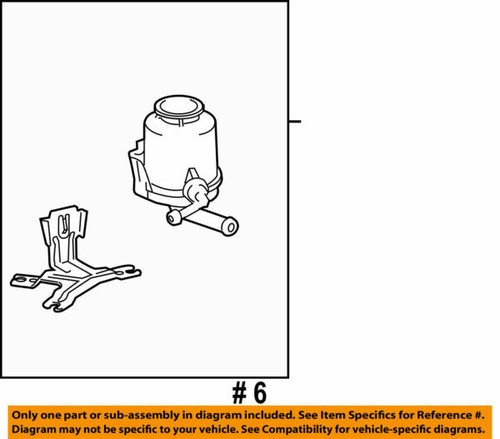 # 6

Only one part or sub-assembly in diagram included. See Item Specifics for Reference #. Diagram may not be specific to your vehicle. See Compatibility for vehicle-specific diagrams.