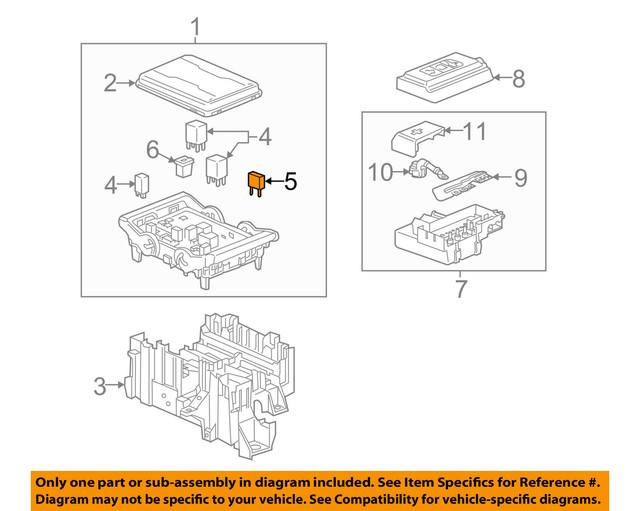 1
2
4
6
4
5
8
11
10
9
7
3

Only one part or sub-assembly in diagram included. See Item Specifics for Reference #.
Diagram may not be specific to your vehicle. See Compatibility for vehicle-specific diagrams.