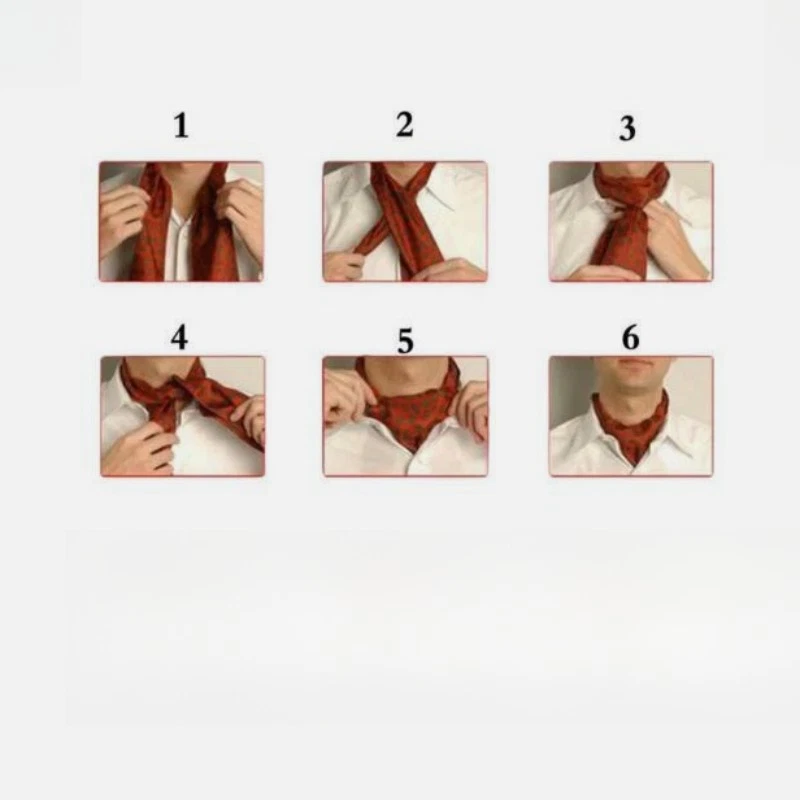 1

2

3

4

5

6