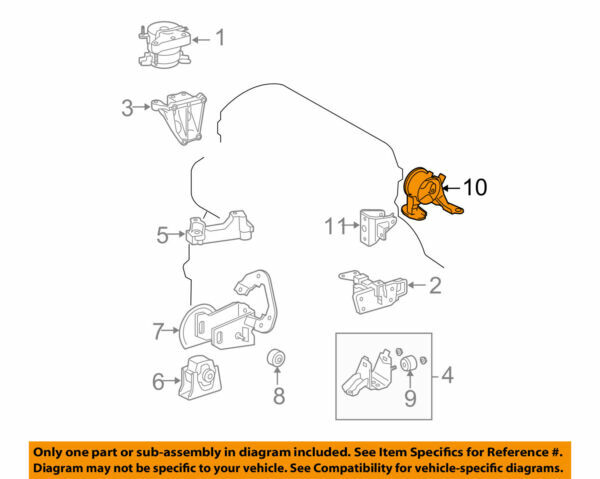 1
3
10
5
11
2
7
4
6
8
9
Only one part or sub-assembly in diagram included. See Item Specifics for Reference #. Diagram may not be specific to your vehicle. See Compatibility for vehicle-specific diagrams.