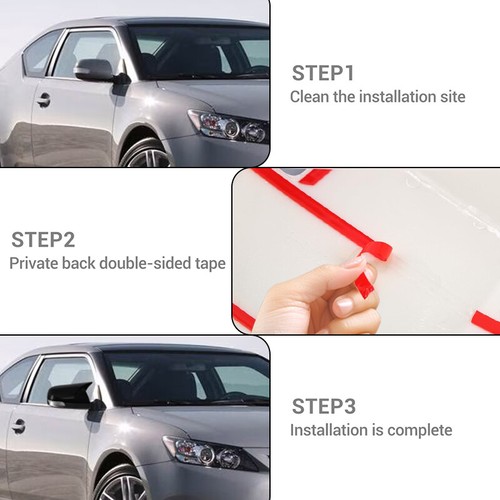 STEP1
Clean the installation site

STEP2
Private back double-sided tape

STEP3
Installation is complete