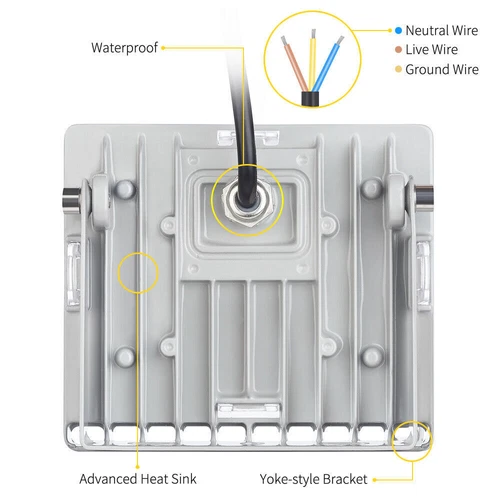 Waterproof

Neutral Wire
Live Wire
Ground Wire

Advanced Heat Sink

Yoke-style Bracket