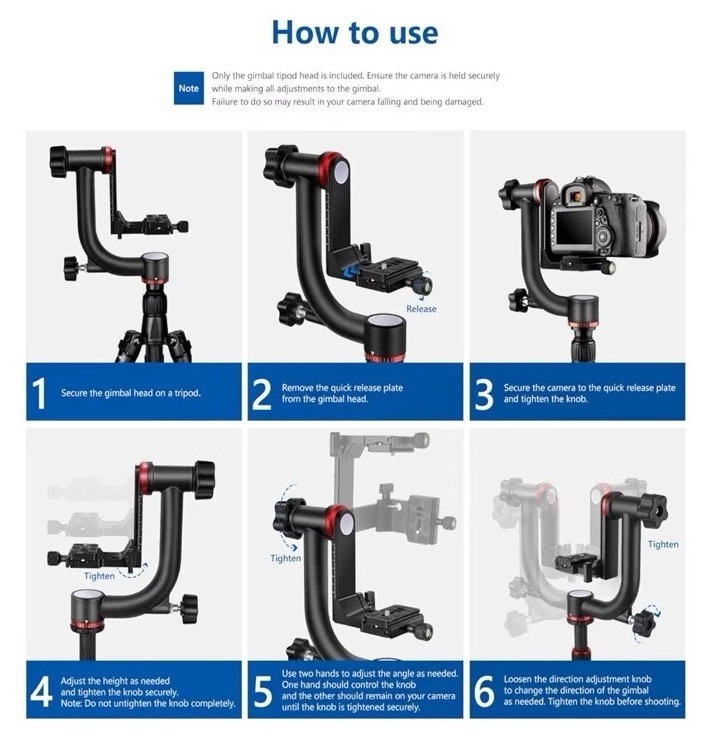 How to use

Note

Only the gimbal tipod head is included. Ensure the camera is held securely while making all adjustments to the gimbal.
Failure to do so may result in your camera falling and being damaged.

Release

1 Secure the gimbal head on a tripod.

2 Remove the quick release plate from the gimbal head.

3 Secure the camera to the quick release plate and tighten the knob.

Tighten

Tighten

Tighten

4 Adjust the height as needed and tighten the knob securely.
Note: Do not untighten the knob completely.

5 Use two hands to adjust the angle as needed. One hand should control the knob and the other should remain on your camera until the knob is tightened securely.

6 Loosen the direction adjustment knob to change the direction of the gimbal as needed. Tighten the knob before shooting.