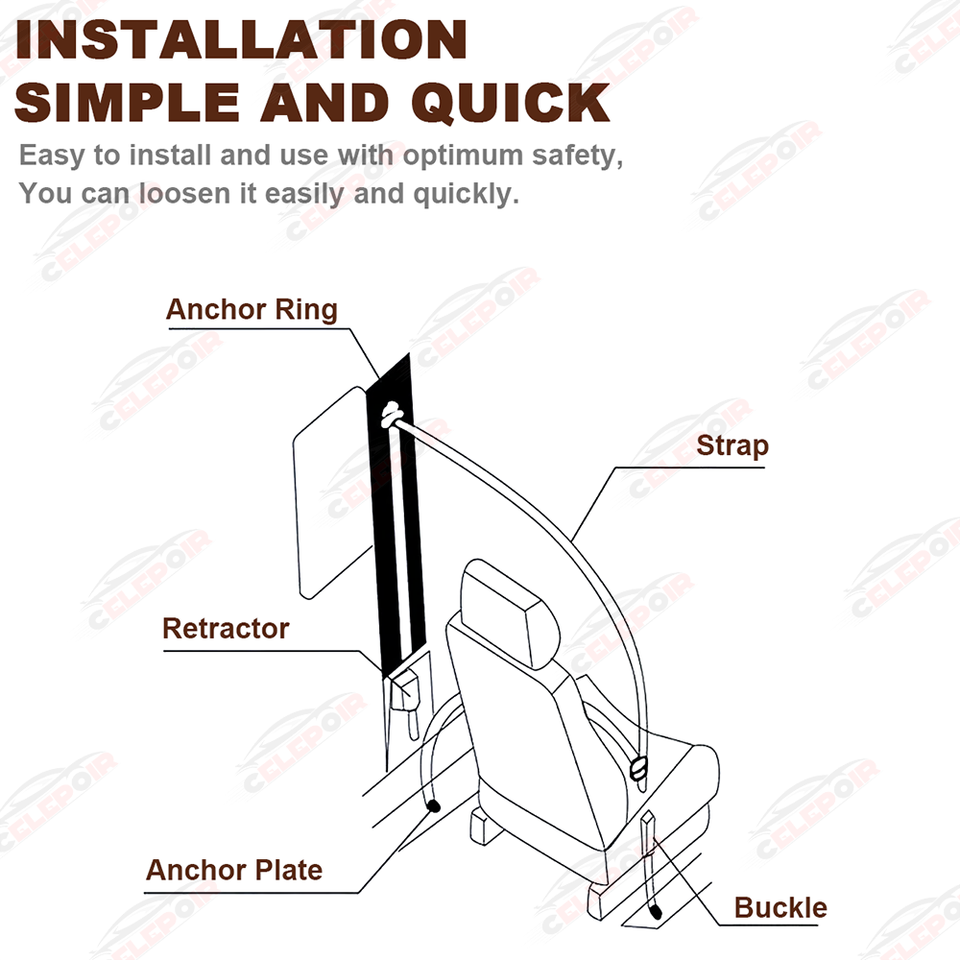 INSTALLATION
SIMPLE AND QUICK

Easy to install and use with optimum safety,
You can loosen it easily and quickly.

Anchor Ring

Strap

Retractor

Anchor Plate

Buckle

CCLEPOIR