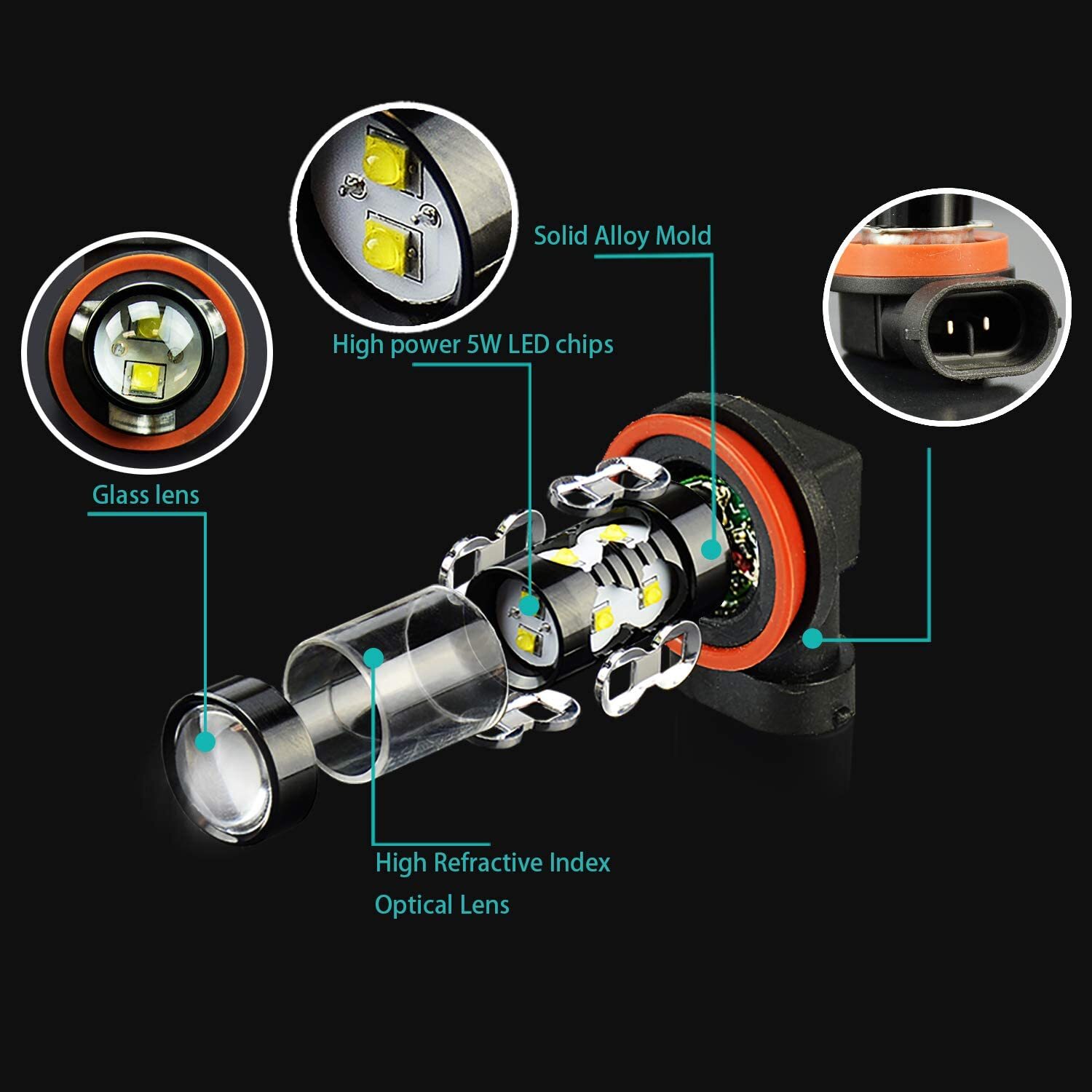 Solid Alloy Mold

High power 5W LED chips

Glass lens

High Refractive Index
Optical Lens