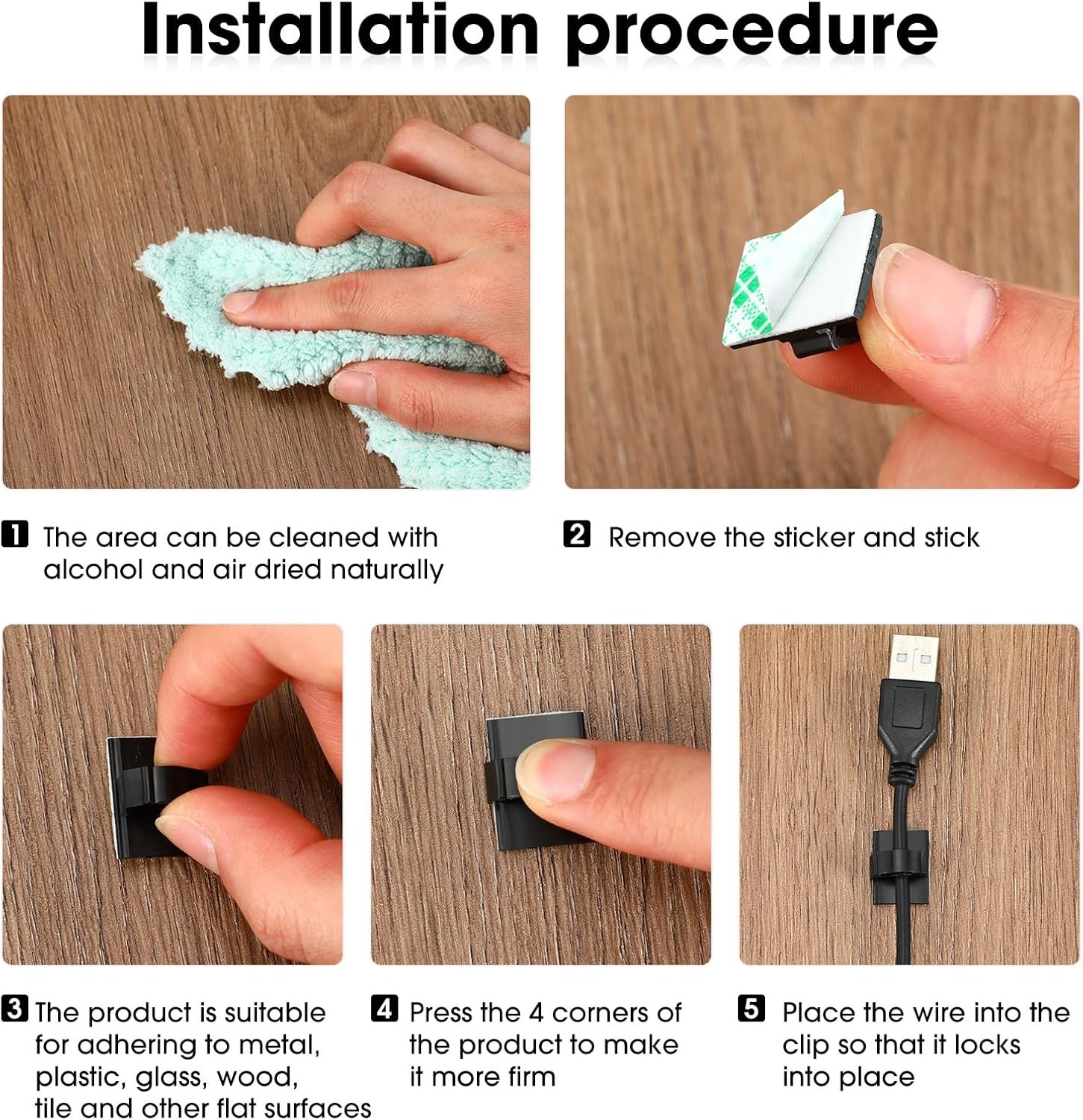 Installation procedure

1 The area can be cleaned with alcohol and air dried naturally

2 Remove the sticker and stick

3 The product is suitable for adhering to metal, plastic, glass, wood, tile and other flat surfaces

4 Press the 4 corners of the product to make it more firm

5 Place the wire into the clip so that it locks into place