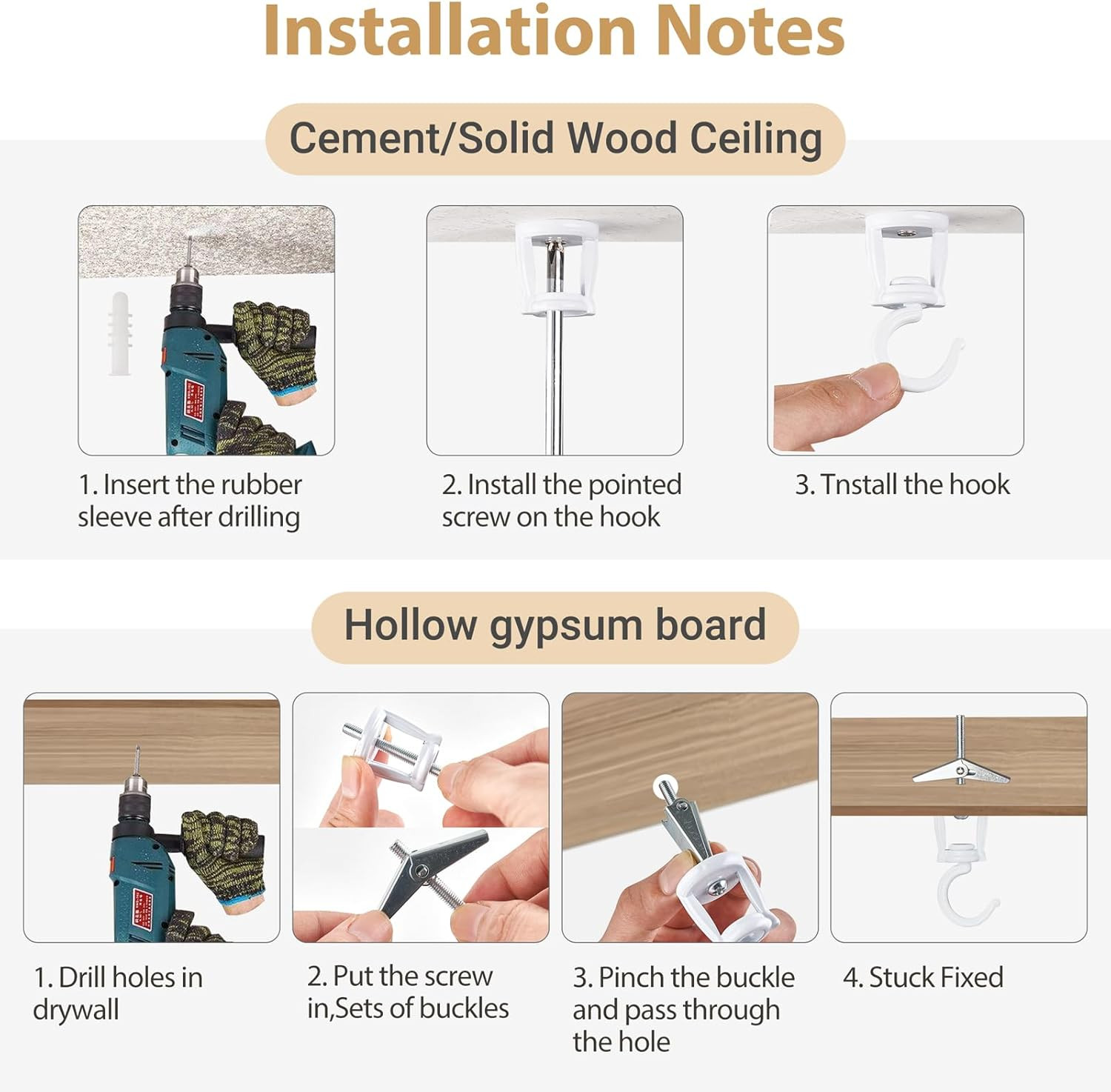 Installation Notes

Cement/Solid Wood Ceiling

1. Insert the rubber sleeve after drilling

2. Install the pointed screw on the hook

3. Tnstall the hook

Hollow gypsum board

1. Drill holes in drywall

2. Put the screw in,Sets of buckles

3. Pinch the buckle and pass through the hole

4. Stuck Fixed