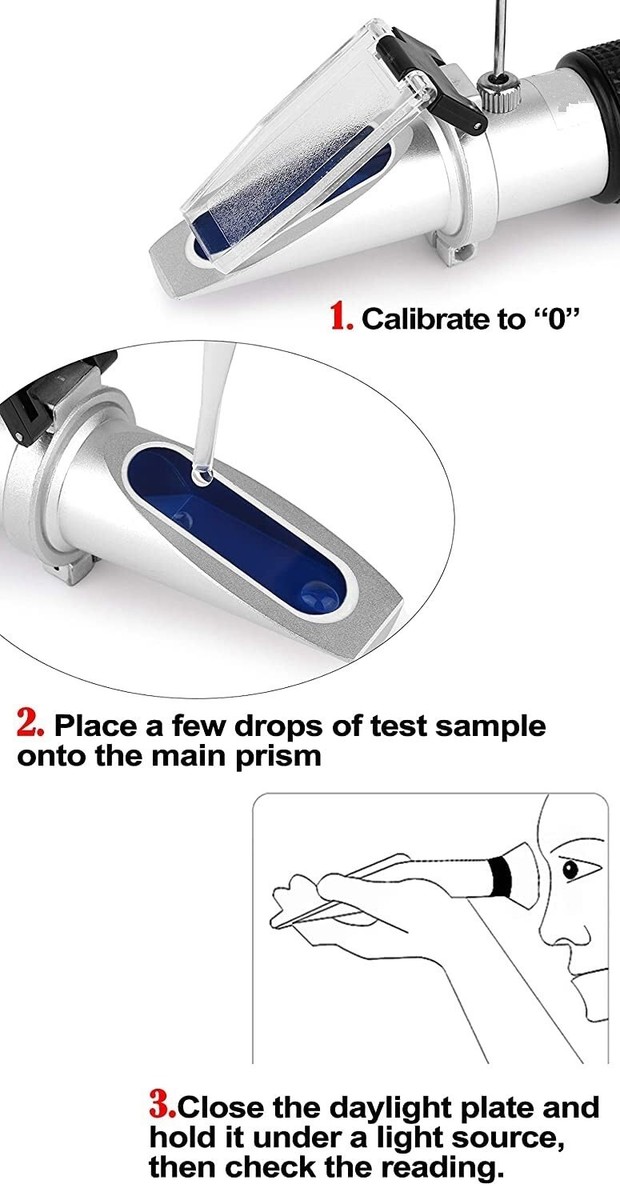 1. Calibrate to “0”

2. Place a few drops of test sample onto the main prism

3.Close the daylight plate and hold it under a light source, then check the reading.