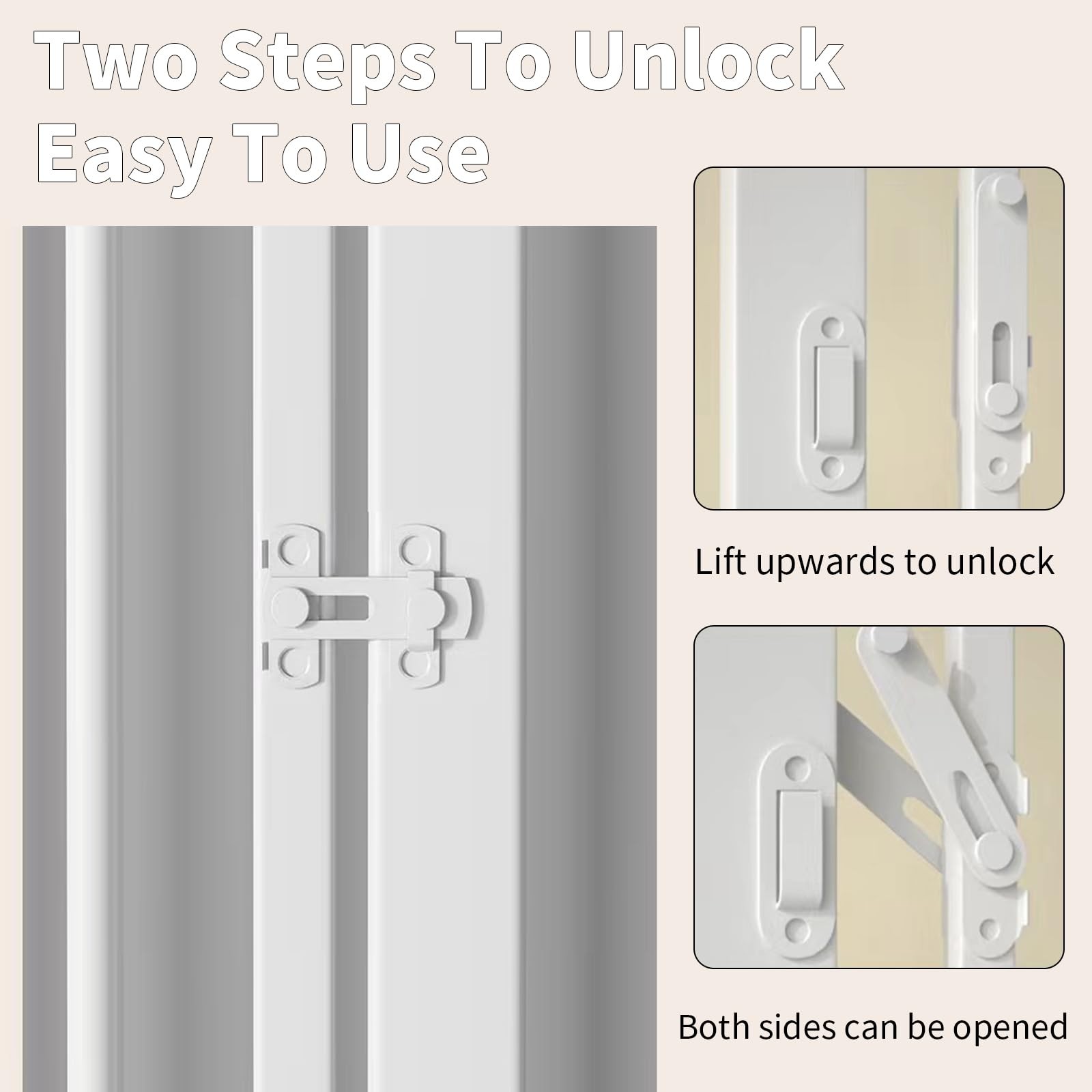 Two Steps To Unlock
Easy To Use

Lift upwards to unlock

Both sides can be opened