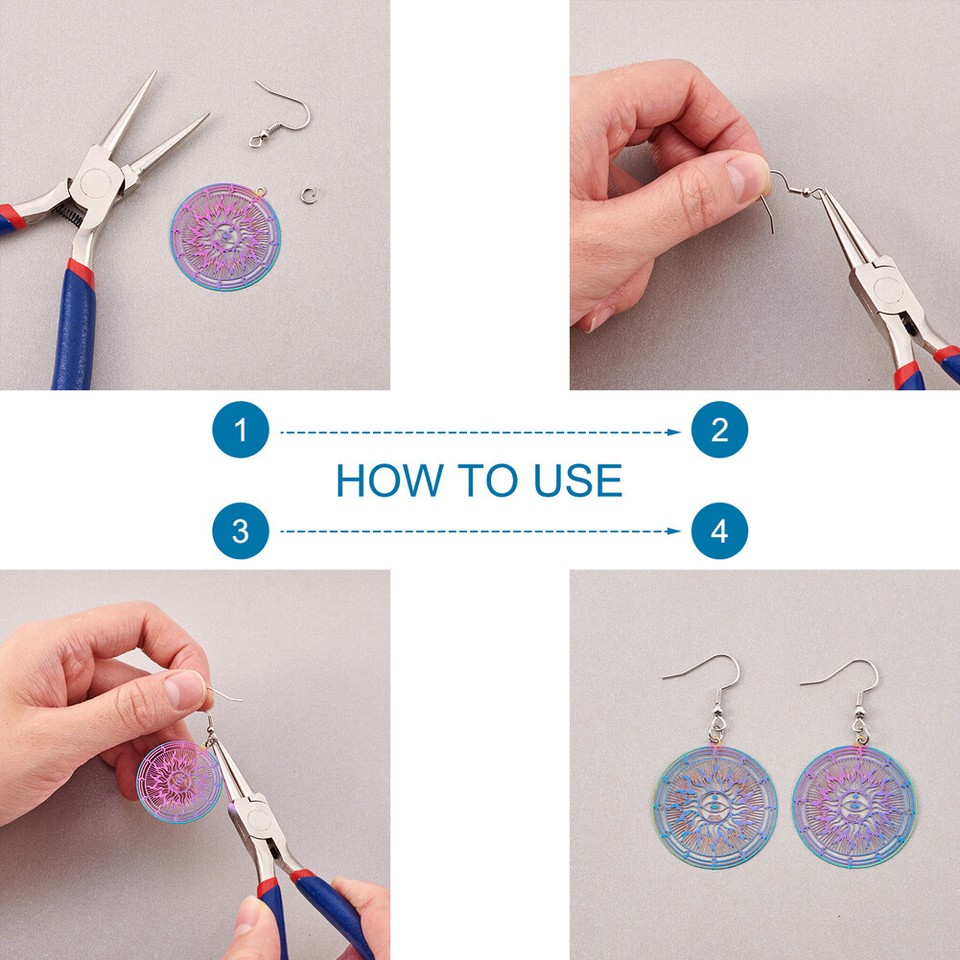 1

2

HOW TO USE

3

4