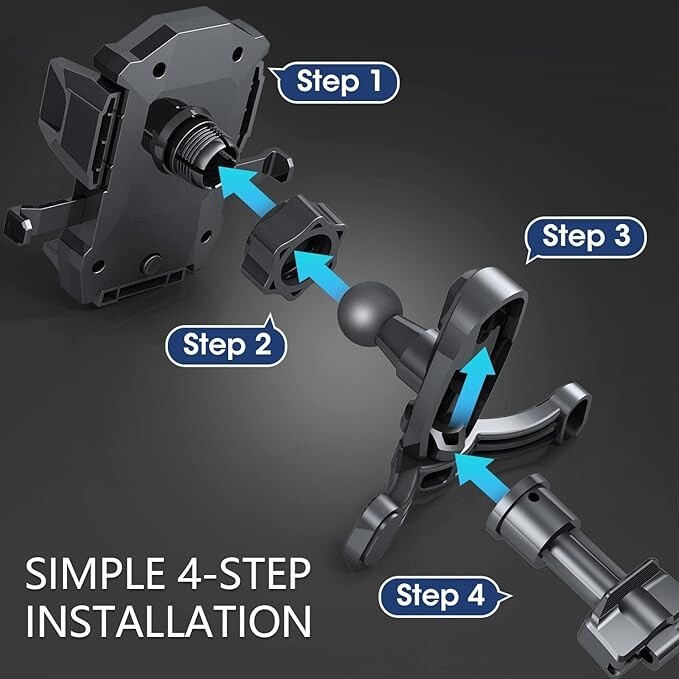 Step 1

Step 3

Step 2

SIMPLE 4-STEP INSTALLATION

Step 4