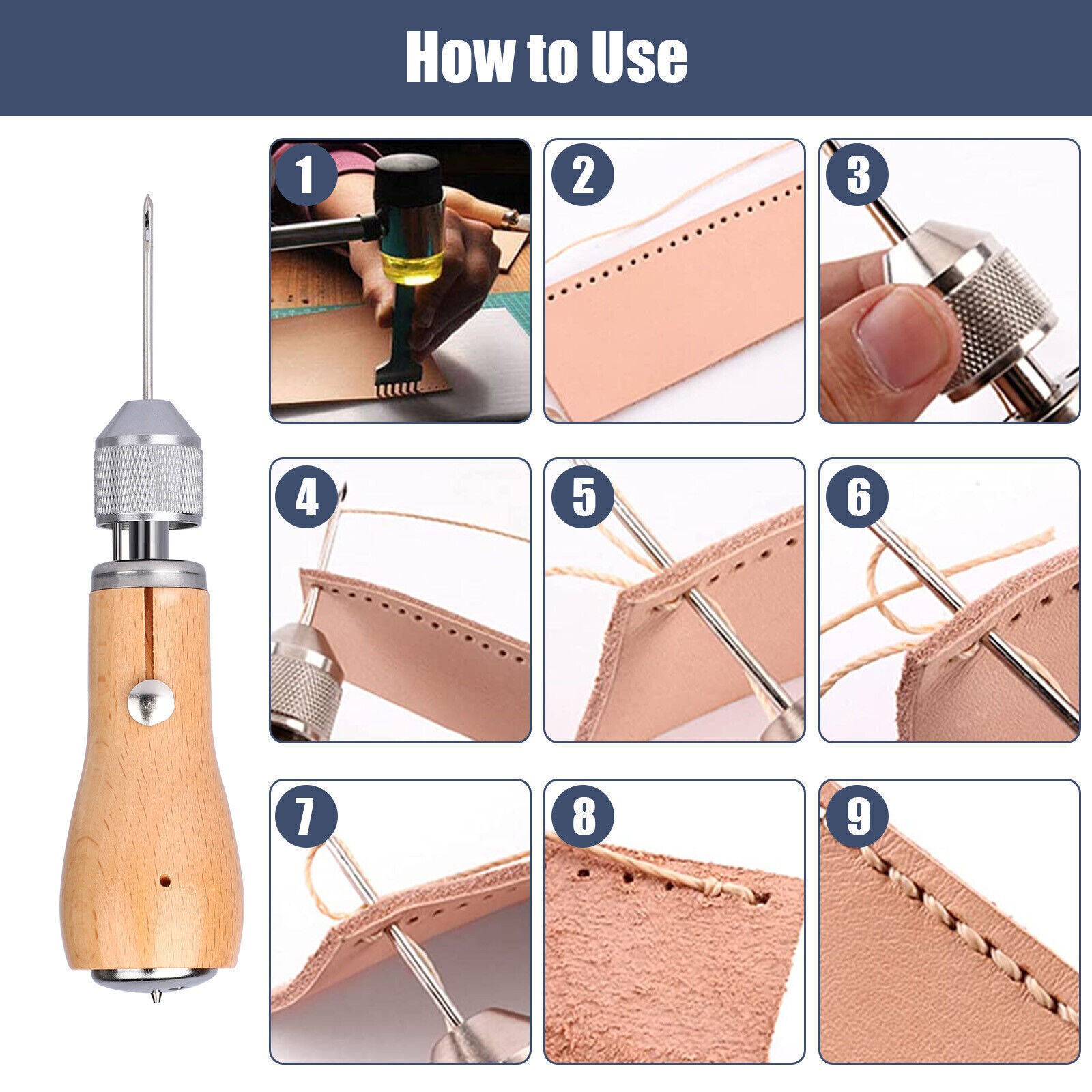 How to Use

1

2

3

4

5

6

7

8

9