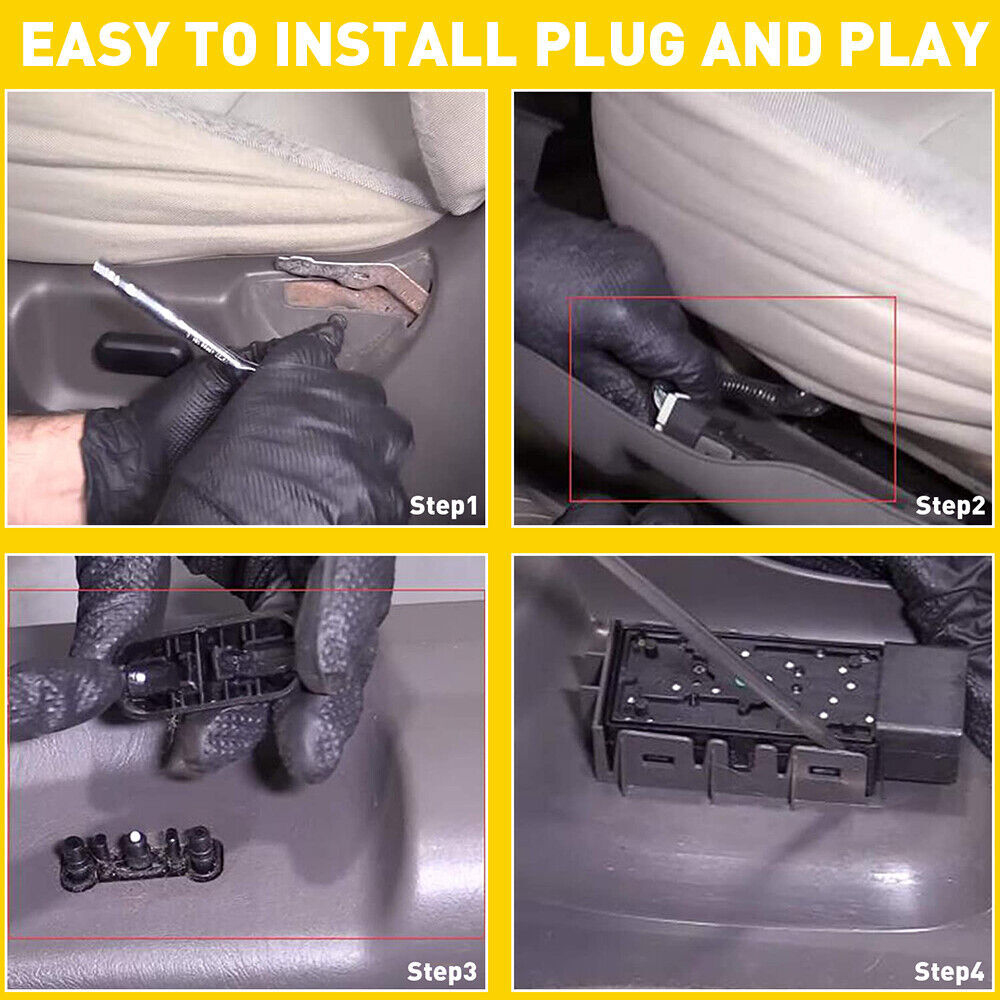 EASY TO INSTALL PLUG AND PLAY

Step1

Step2

Step3

Step4