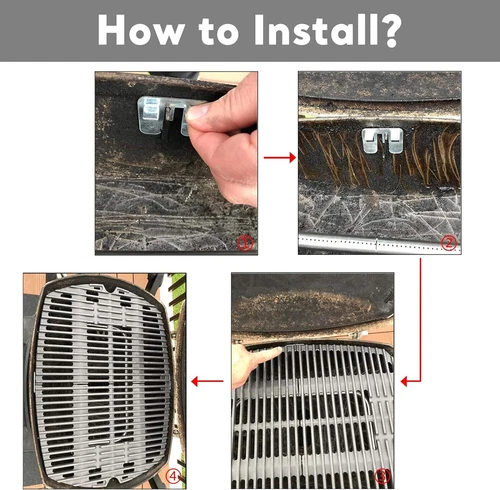 How to Install?

①

②

③

④