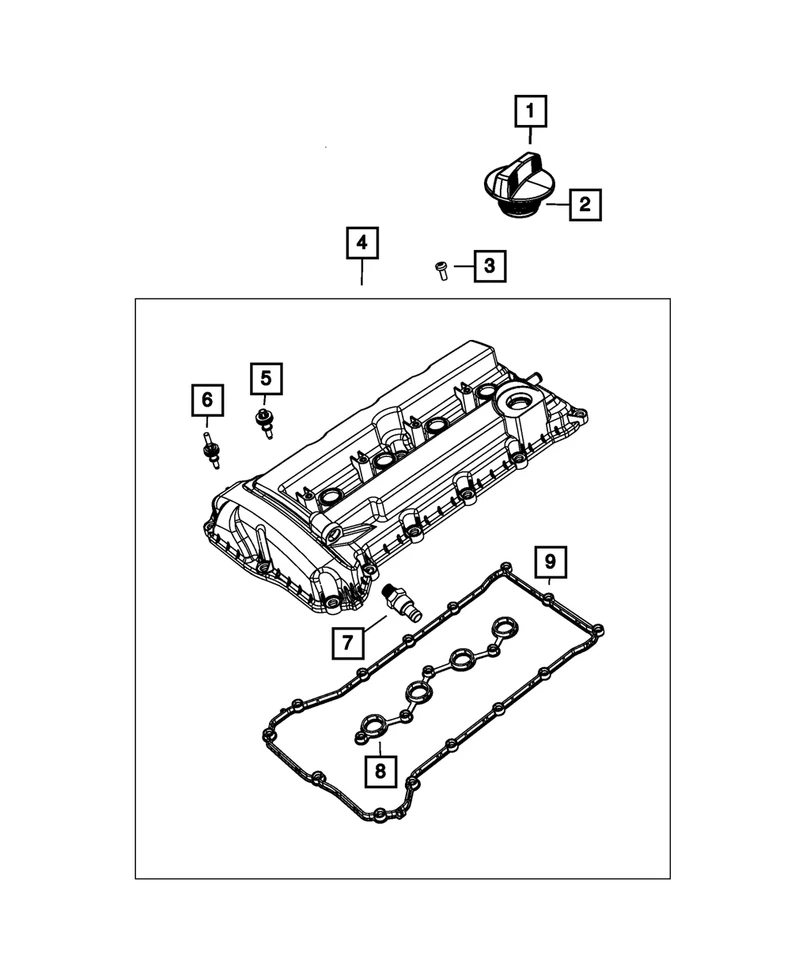 1
2
4
3
5
6
9
7
8