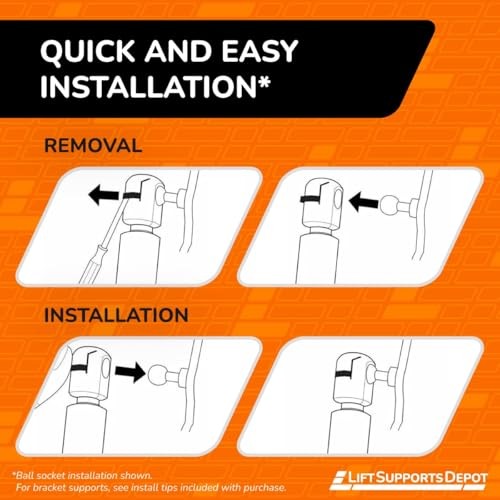 QUICK AND EASY INSTALLATION*

REMOVAL

INSTALLATION

*Ball socket installation shown.
For bracket supports, see install tips included with purchase.

LIFT SUPPORTS DEPOT