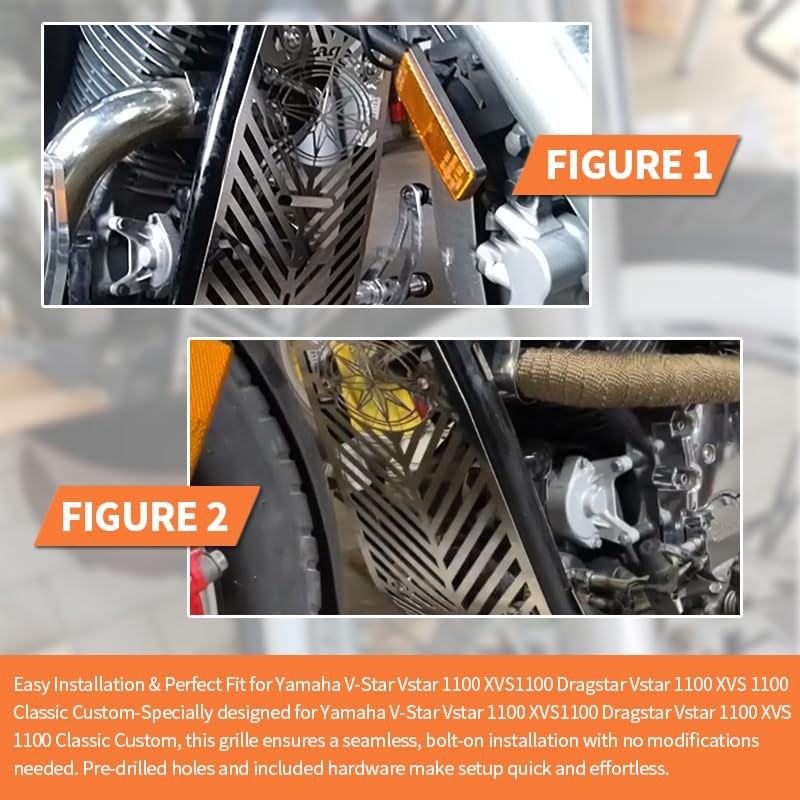 FIGURE 1

FIGURE 2

Easy Installation & Perfect Fit for Yamaha V-Star Vstar 1100 XVS1100 Dragstar Vstar 1100 XVS 1100 Classic Custom-Specially designed for Yamaha V-Star Vstar 1100 XVS1100 Dragstar Vstar 1100 XVS 1100 Classic Custom, this grille ensures a seamless, bolt-on installation with no modifications needed. Pre-drilled holes and included hardware make setup quick and effortless.