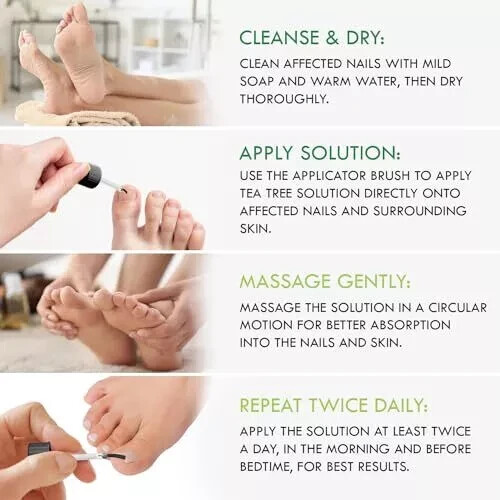 CLEANSE & DRY:

CLEAN AFFECTED NAILS WITH MILD SOAP AND WARM WATER, THEN DRY THOROUGHLY.

APPLY SOLUTION:

USE THE APPLICATOR BRUSH TO APPLY TEA TREE SOLUTION DIRECTLY ONTO AFFECTED NAILS AND SURROUNDING SKIN.

MASSAGE GENTLY:

MASSAGE THE SOLUTION IN A CIRCULAR MOTION FOR BETTER ABSORPTION INTO THE NAILS AND SKIN.

REPEAT TWICE DAILY:

APPLY THE SOLUTION AT LEAST TWICE A DAY, IN THE MORNING AND BEFORE BEDTIME, FOR BEST RESULTS.