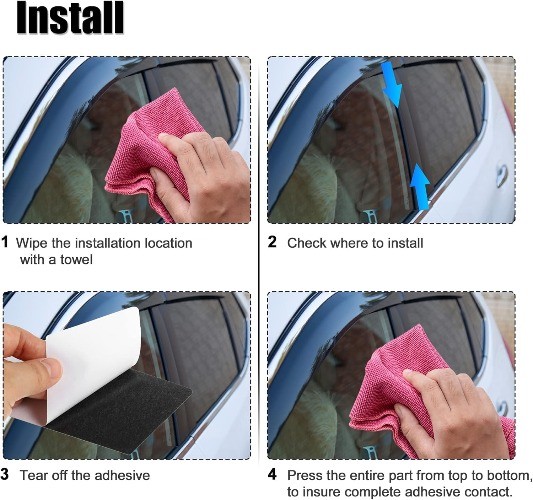 Install

1 Wipe the installation location with a towel

2 Check where to install

3 Tear off the adhesive

4 Press the entire part from top to bottom, to insure complete adhesive contact.