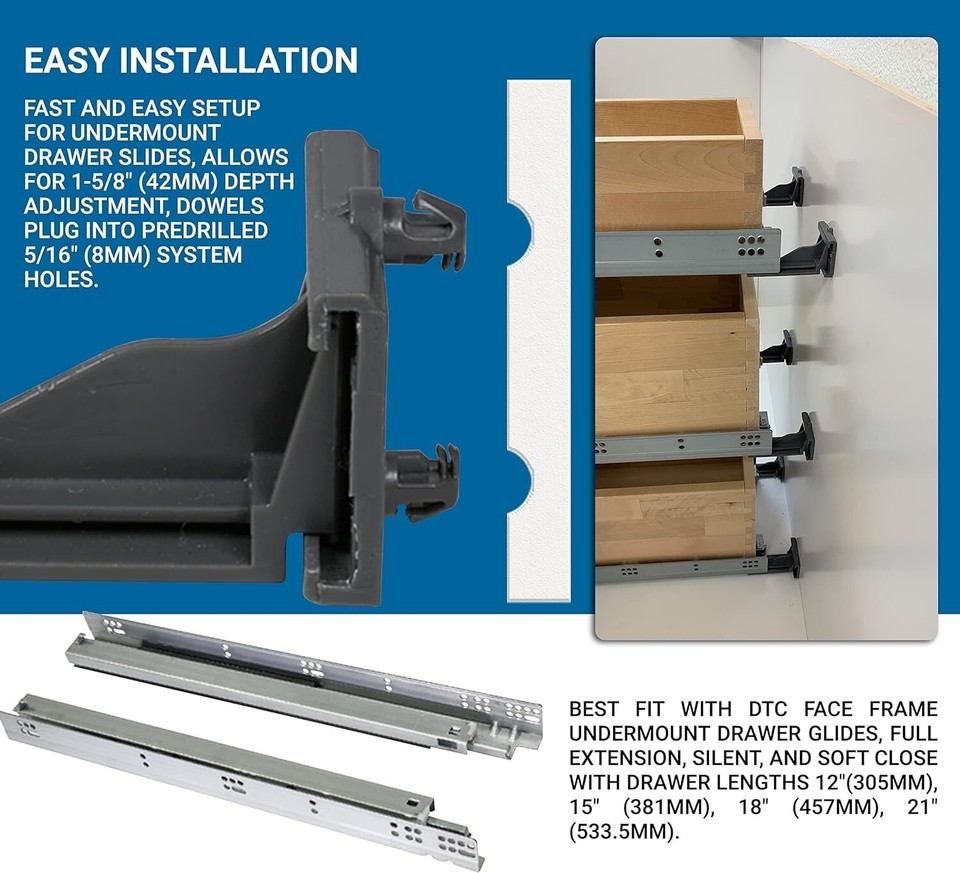 EASY INSTALLATION

FAST AND EASY SETUP FOR UNDERMOUNT DRAWER SLIDES, ALLOWS FOR 1-5/8" (42MM) DEPTH ADJUSTMENT, DOWELS PLUG INTO PREDRILLED 5/16" (8MM) SYSTEM HOLES.

BEST FIT WITH DTC FACE FRAME UNDERMOUNT DRAWER GLIDES, FULL EXTENSION, SILENT, AND SOFT CLOSE WITH DRAWER LENGTHS 12"(305MM), 15" (381MM), 18" (457MM), 21" (533.5MM).