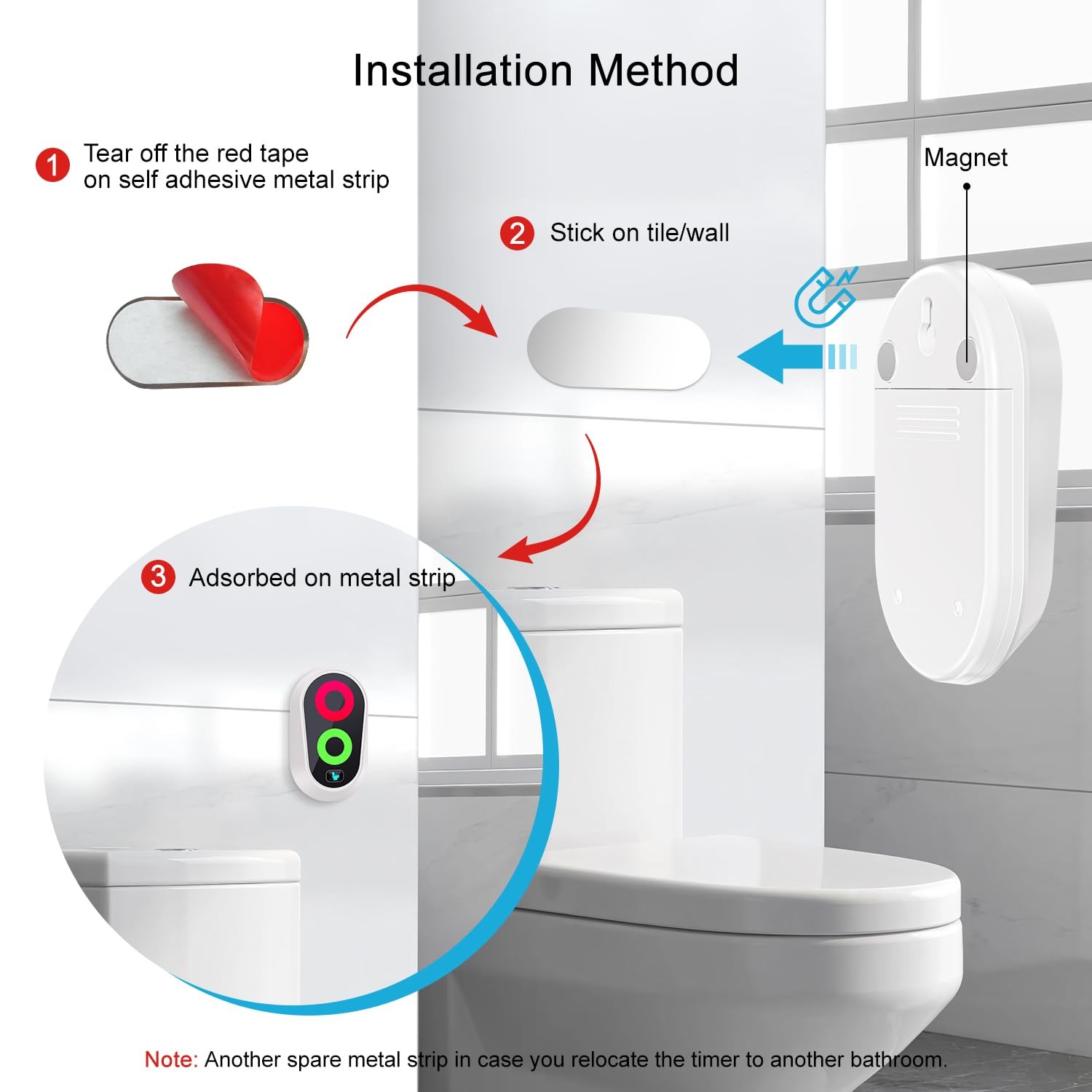 Installation Method

1 Tear off the red tape on self adhesive metal strip

2 Stick on tile/wall

Magnet

3 Adsorbed on metal strip

Note: Another spare metal strip in case you relocate the timer to another bathroom.