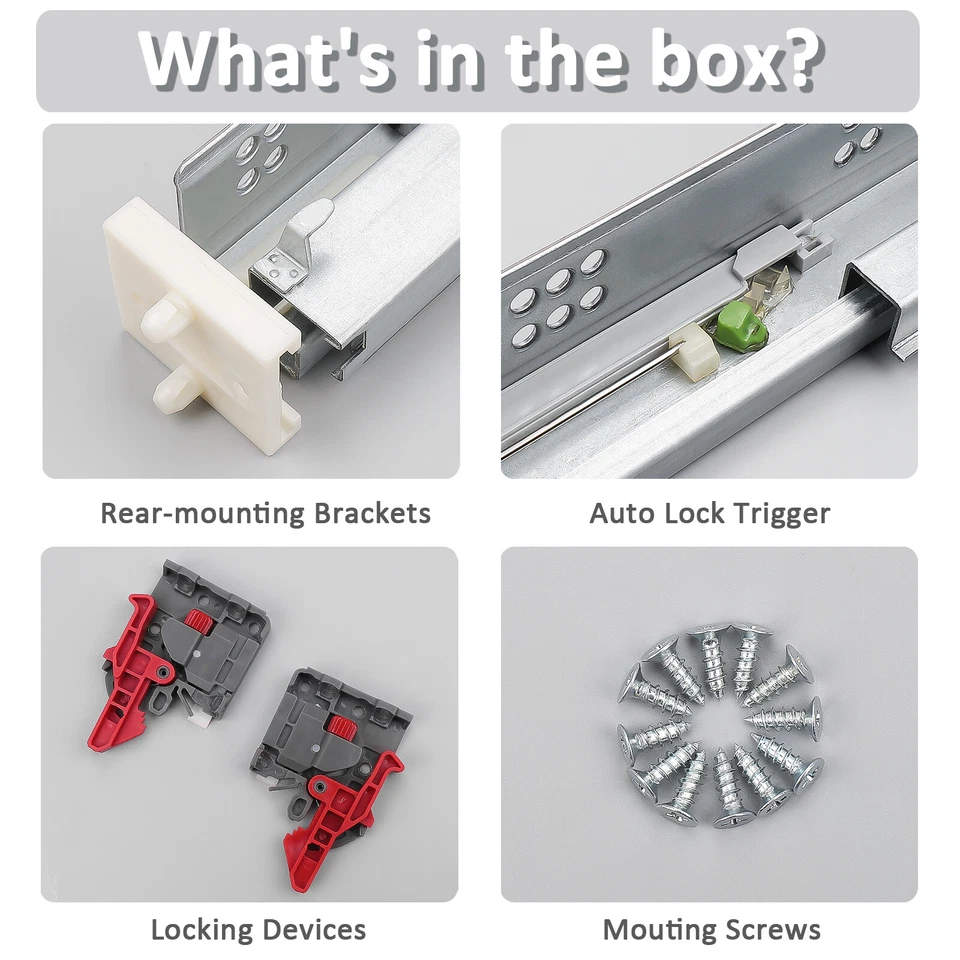 What's in the box?

Rear-mounting Brackets

Auto Lock Trigger

Locking Devices

Mouting Screws