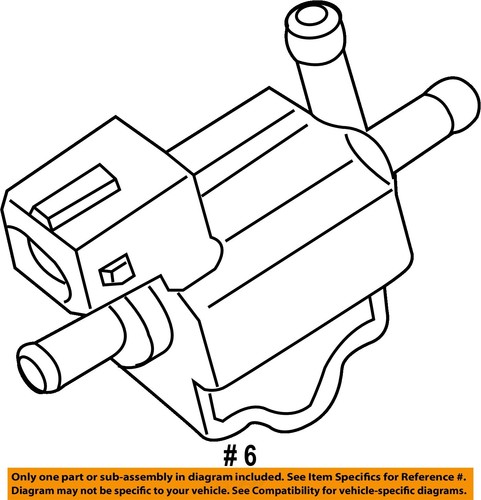 # 6

Only one part or sub-assembly in diagram included. See Item Specifics for Reference #. Diagram may not be specific to your vehicle. See Compatibility for vehicle-specific diagrams.