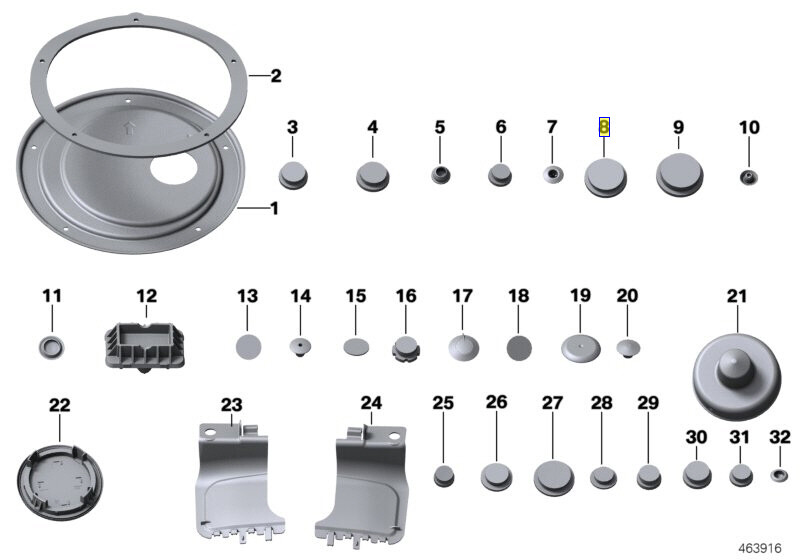 2
1
3
4
5
6
7
8
9
10
11
12
13
14
15
16
17
18
19
20
21
22
23
24
25
26
27
28
29
30
31
32
463916