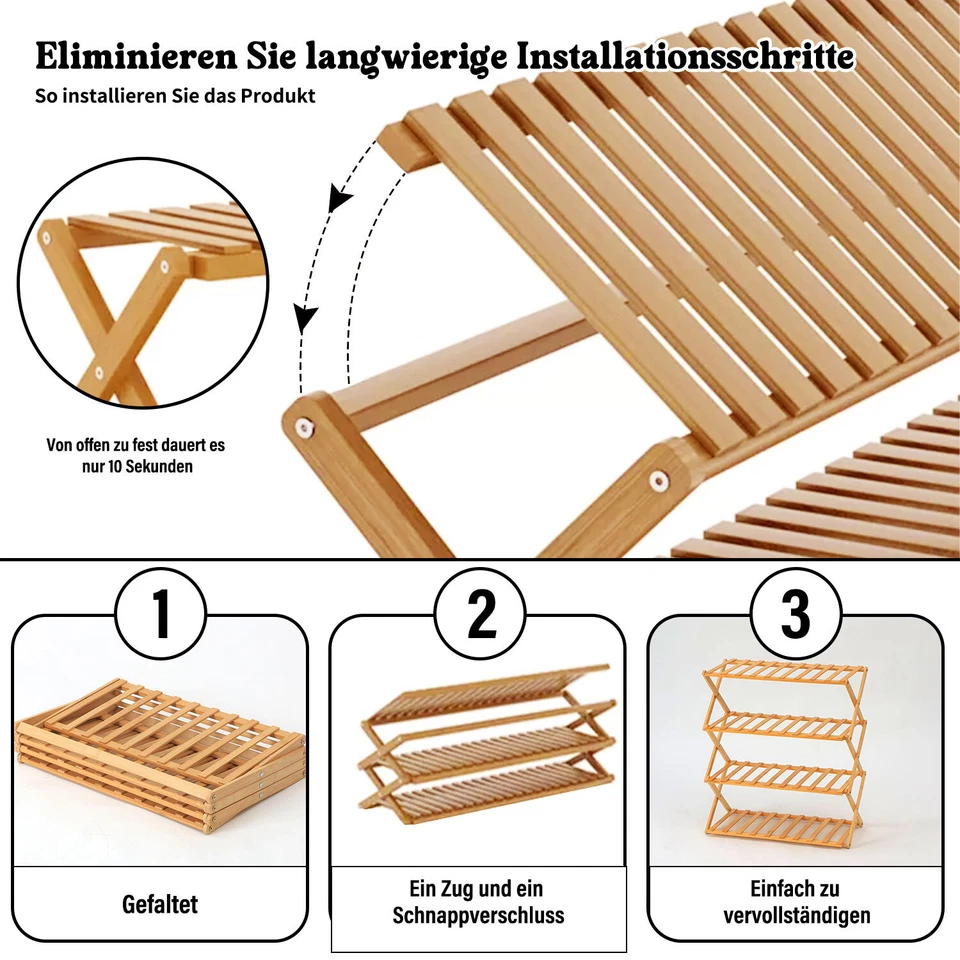 Eliminieren Sie langwierige Installationsschritte
So installieren Sie das Produkt

Von offen zu fest dauert es nur 10 Sekunden

1
Gefaltet

2
Ein Zug und ein Schnappverschluss

3
Einfach zu vervollständigen