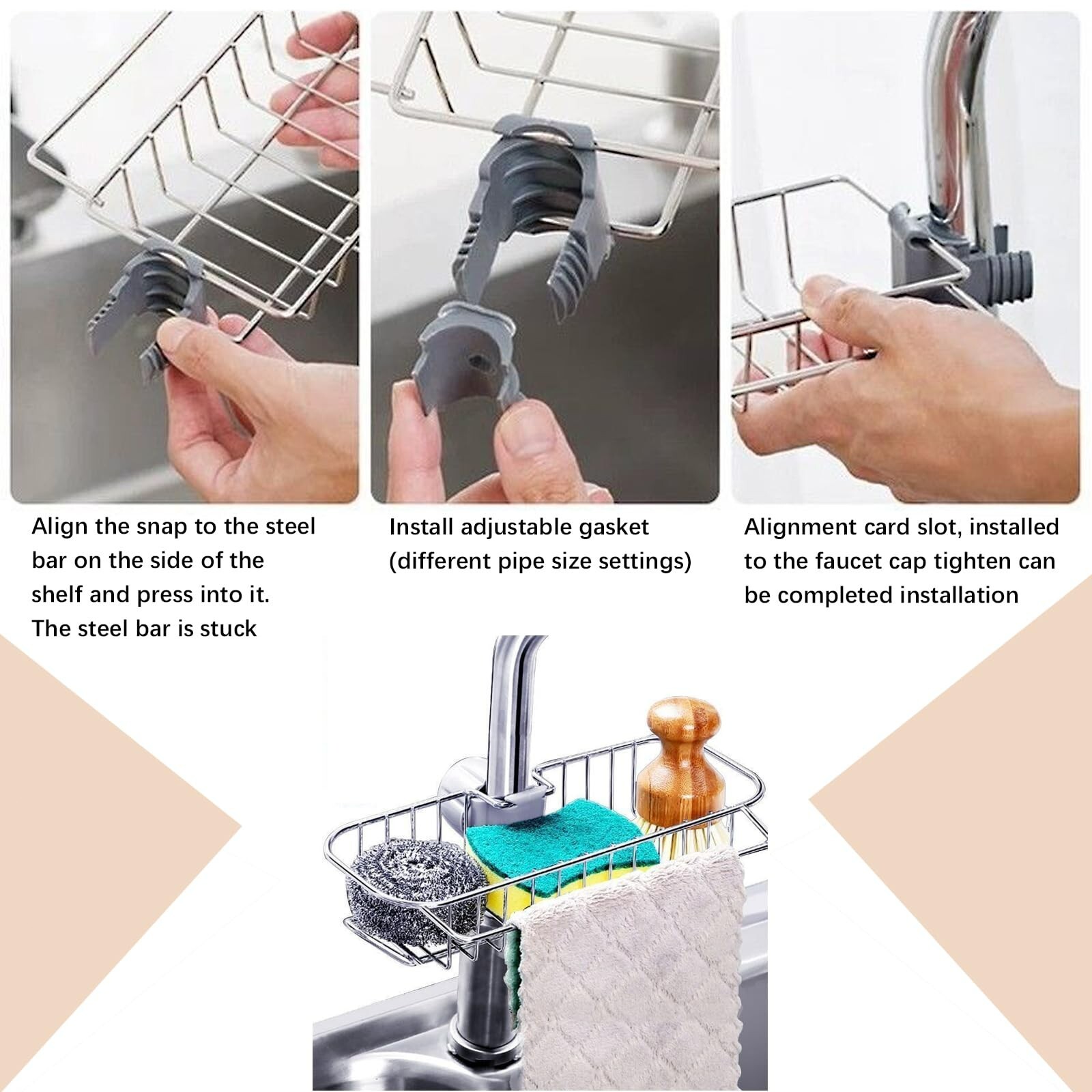 Align the snap to the steel bar on the side of the shelf and press into it. The steel bar is stuck

Install adjustable gasket (different pipe size settings)

Alignment card slot, installed to the faucet cap tighten can be completed installation