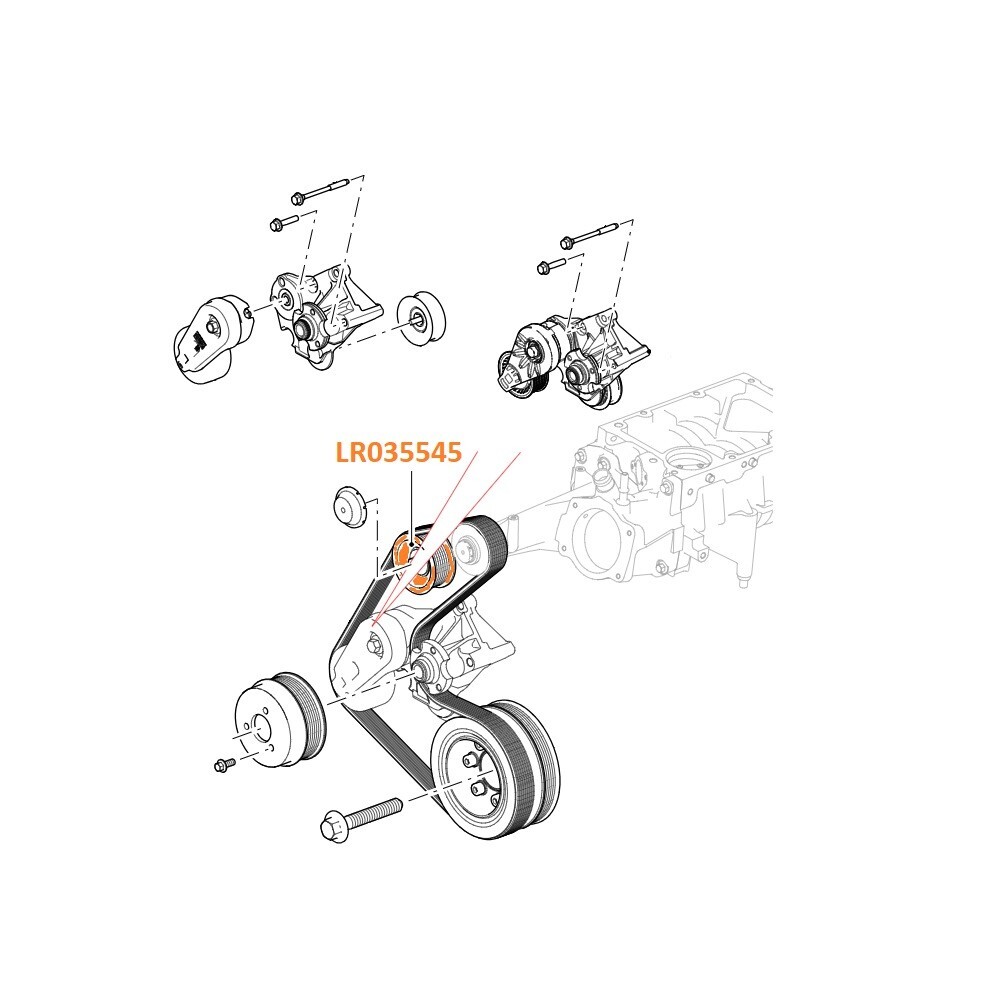 LR035545