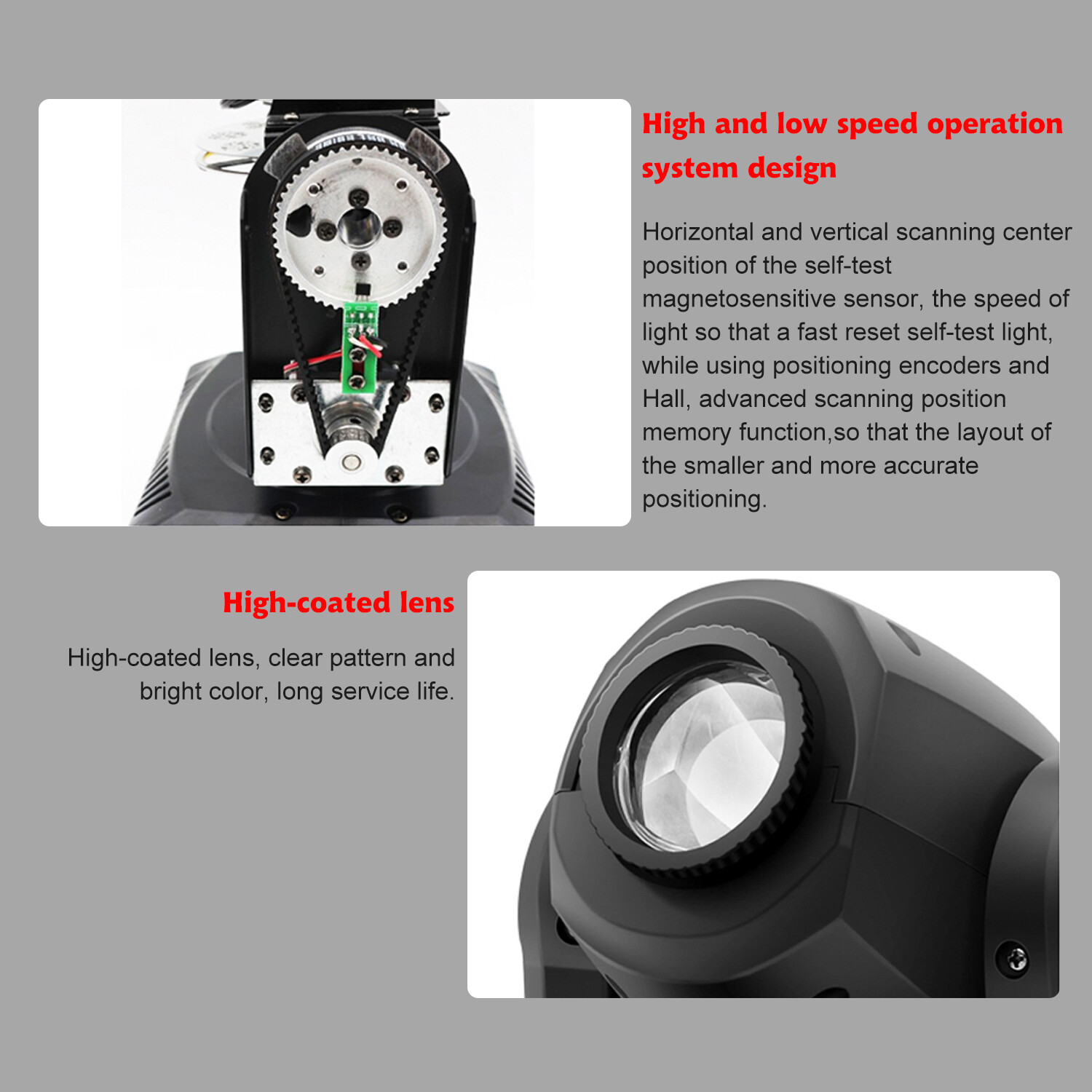 High and low speed operation system design

Horizontal and vertical scanning center position of the self-test magnetosensitive sensor, the speed of light so that a fast reset self-test light, while using positioning encoders and Hall, advanced scanning position memory function,so that the layout of the smaller and more accurate positioning.

High-coated lens

High-coated lens, clear pattern and bright color, long service life.