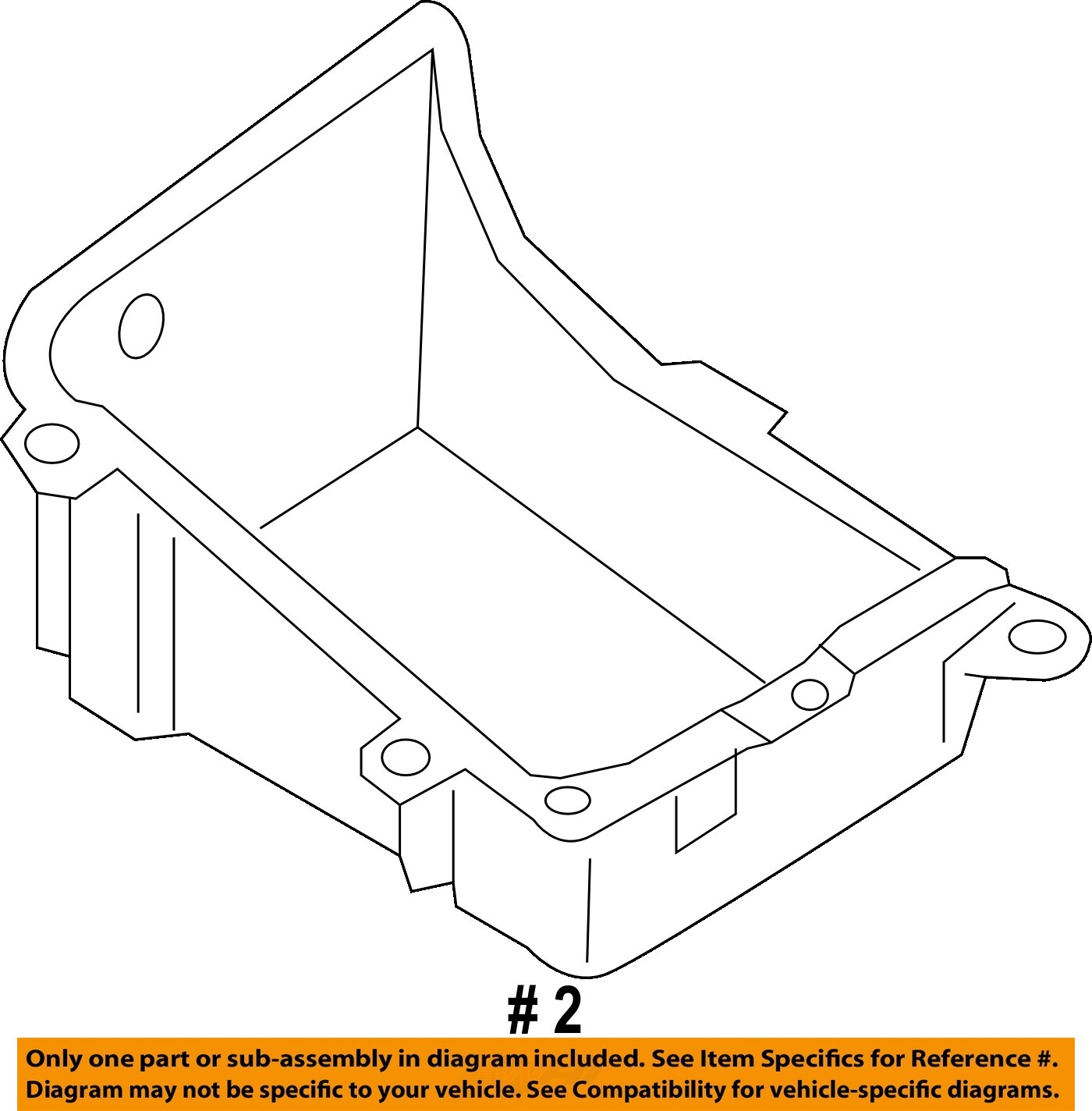 # 2

Only one part or sub-assembly in diagram included. See Item Specifics for Reference #.
Diagram may not be specific to your vehicle. See Compatibility for vehicle-specific diagrams.